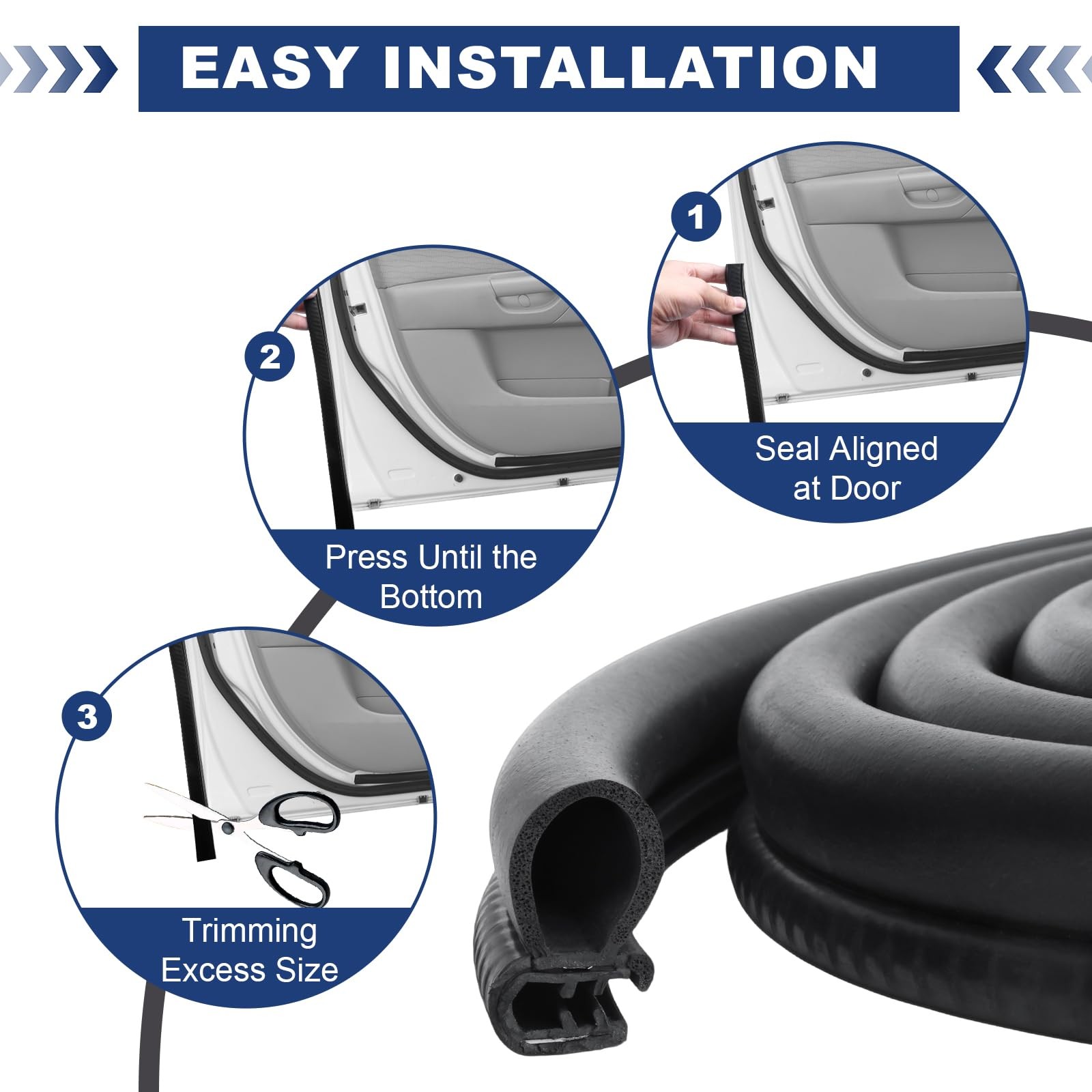 EASY INSTALLATION

1

Seal Aligned at Door

2

Press Until the Bottom

3

Trimming Excess Size