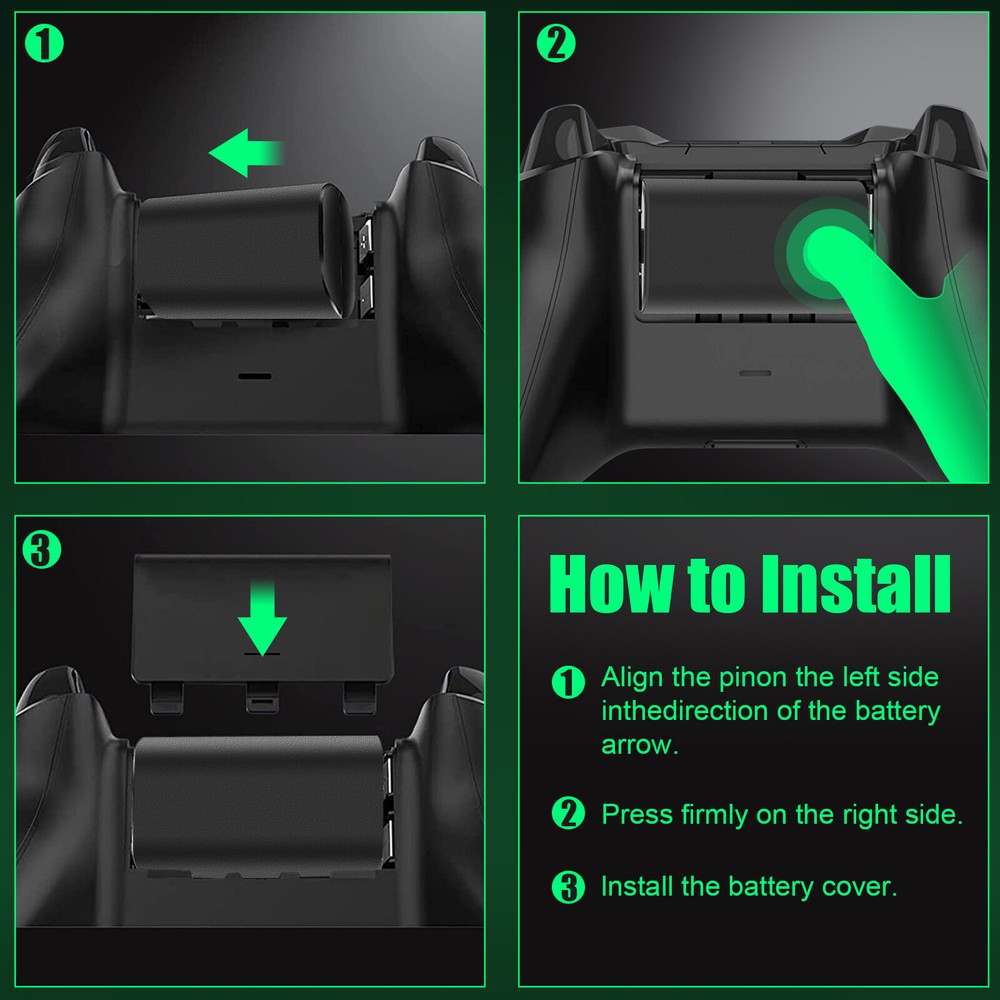 1

2

3

How to Install

1 Align the pinon the left side inthedirection of the battery arrow.

2 Press firmly on the right side.

3 Install the battery cover.