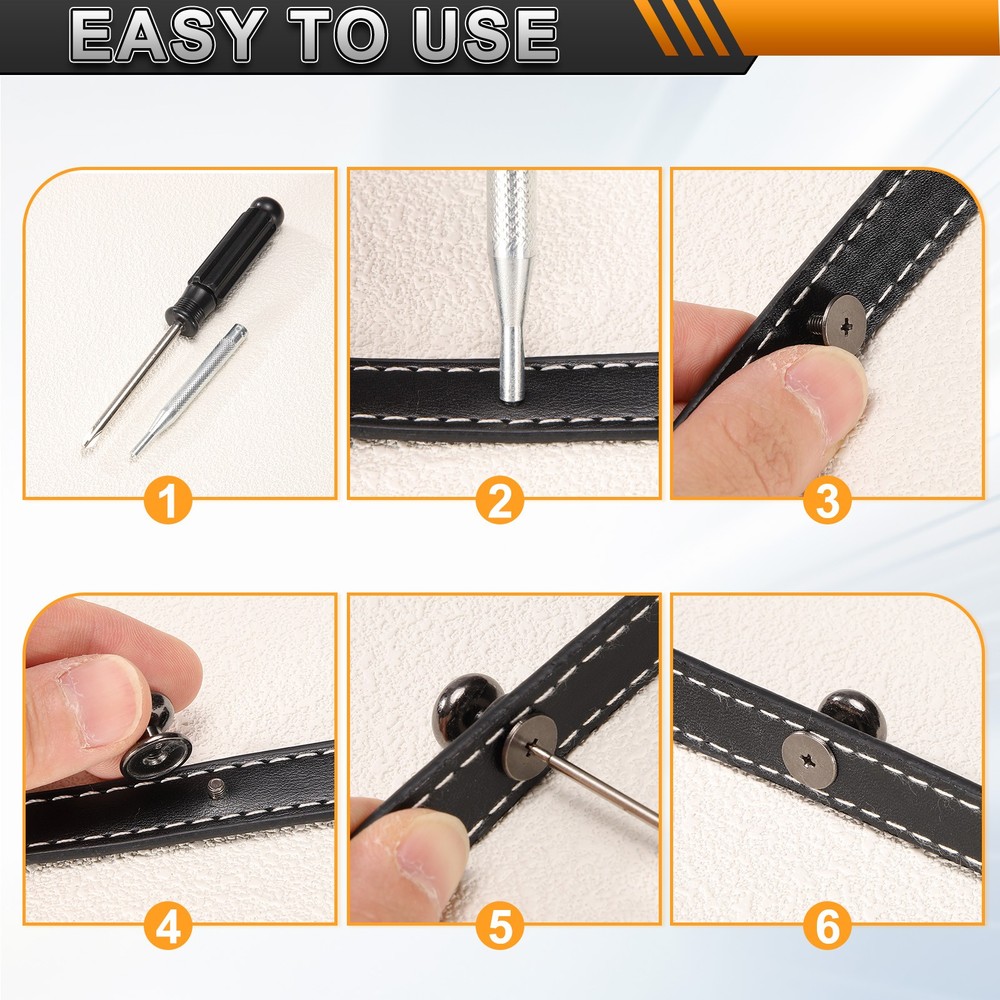 EASY TO USE

1

2

3

4

5

6