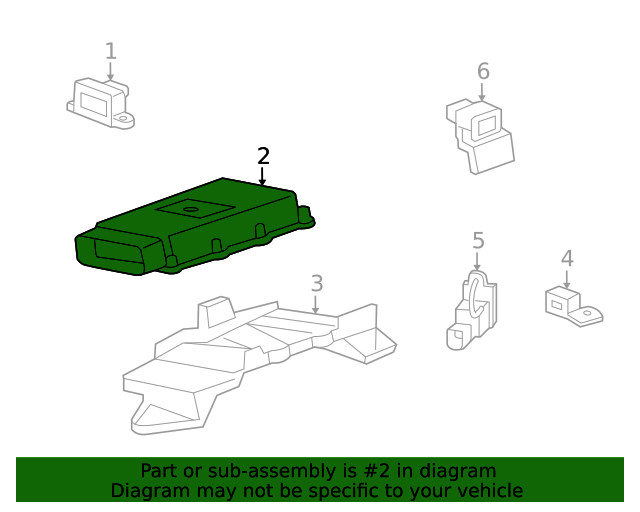 1

6

2

5

4

3

Part or sub-assembly is #2 in diagram
Diagram may not be specific to your vehicle