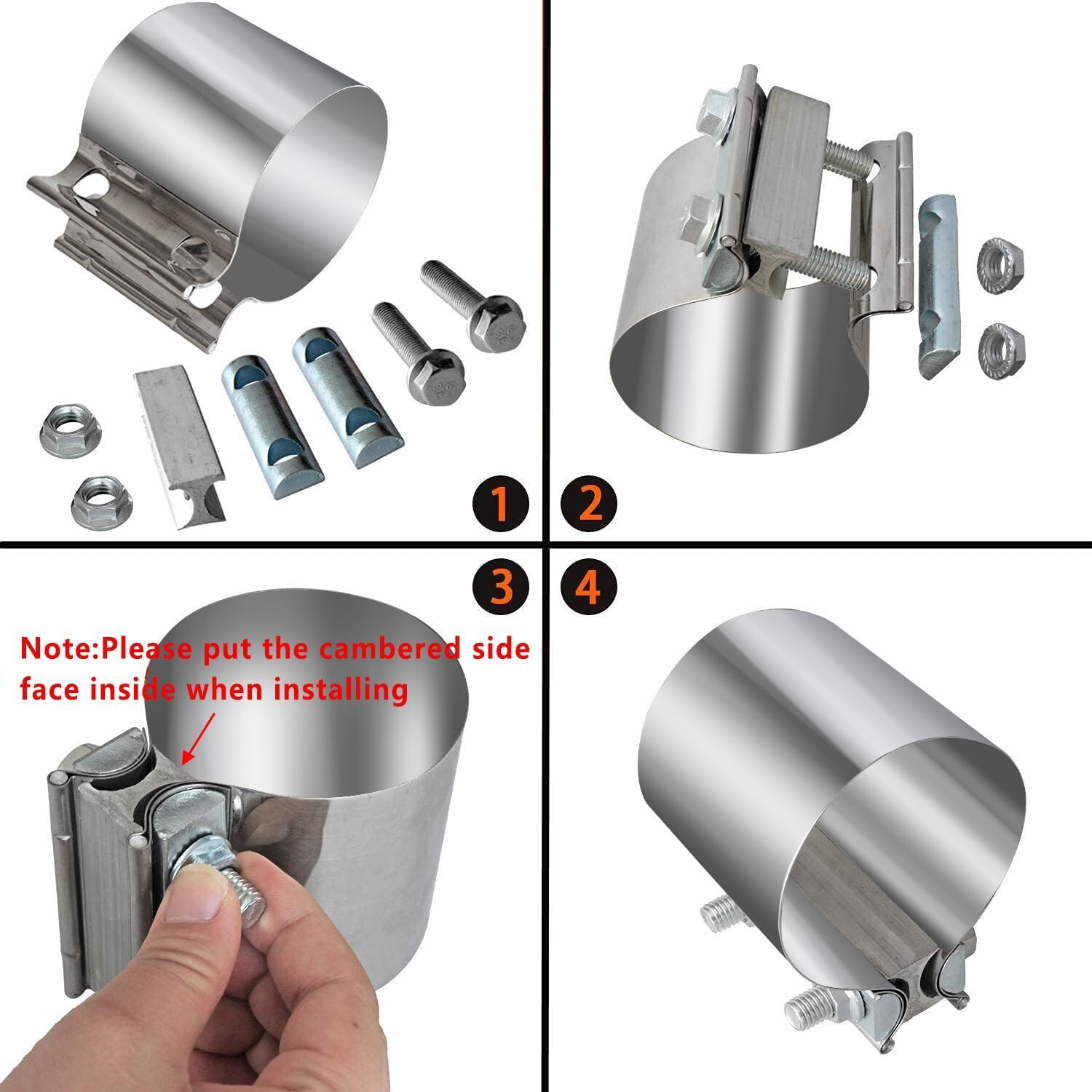 1

2

3

4

Note:Please put the cambered side face inside when installing