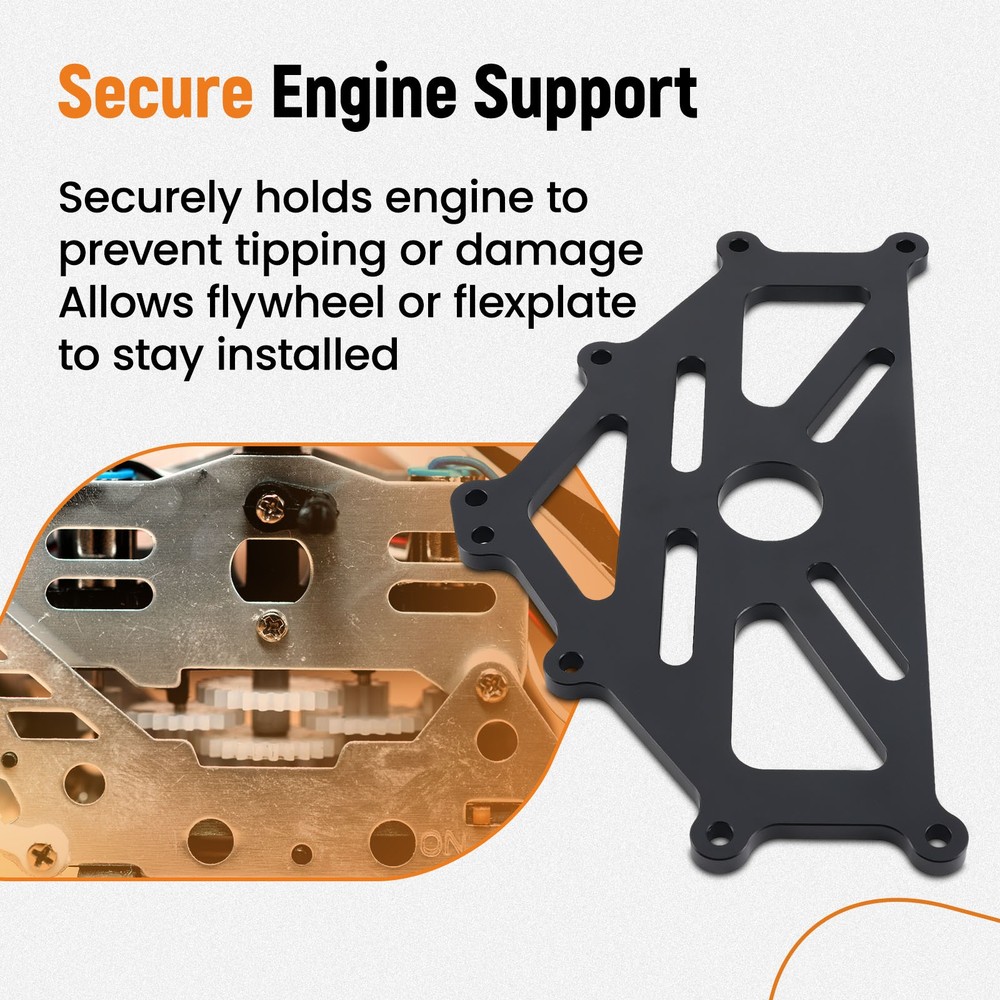 Secure Engine Support

Securely holds engine to prevent tipping or damage
Allows flywheel or flexplate to stay installed

ON