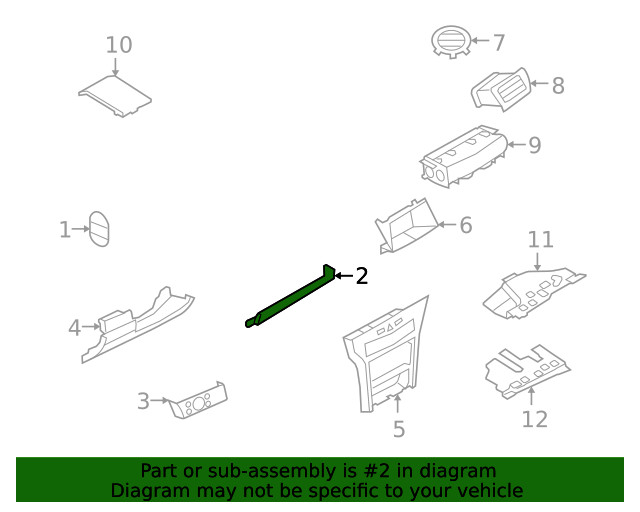 10

7

8

9

1

6

11

2

4

3

5

12

Part or sub-assembly is #2 in diagram
Diagram may not be specific to your vehicle