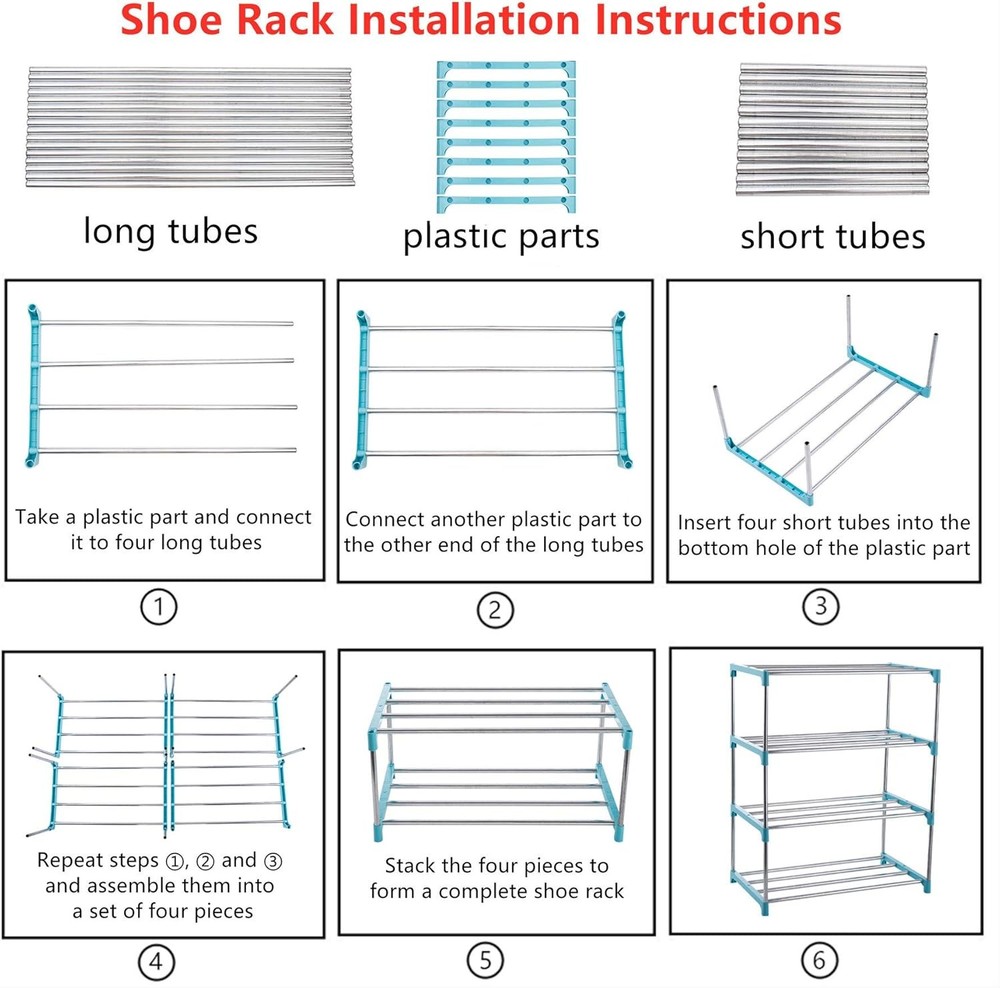 Shoe Rack Installation Instructions

long tubes

plastic parts

short tubes

Take a plastic part and connect it to four long tubes

①

Connect another plastic part to the other end of the long tubes

②

Insert four short tubes into the bottom hole of the plastic part

③

Repeat steps ①, ② and ③ and assemble them into a set of four pieces

④

Stack the four pieces to form a complete shoe rack

⑤

⑥