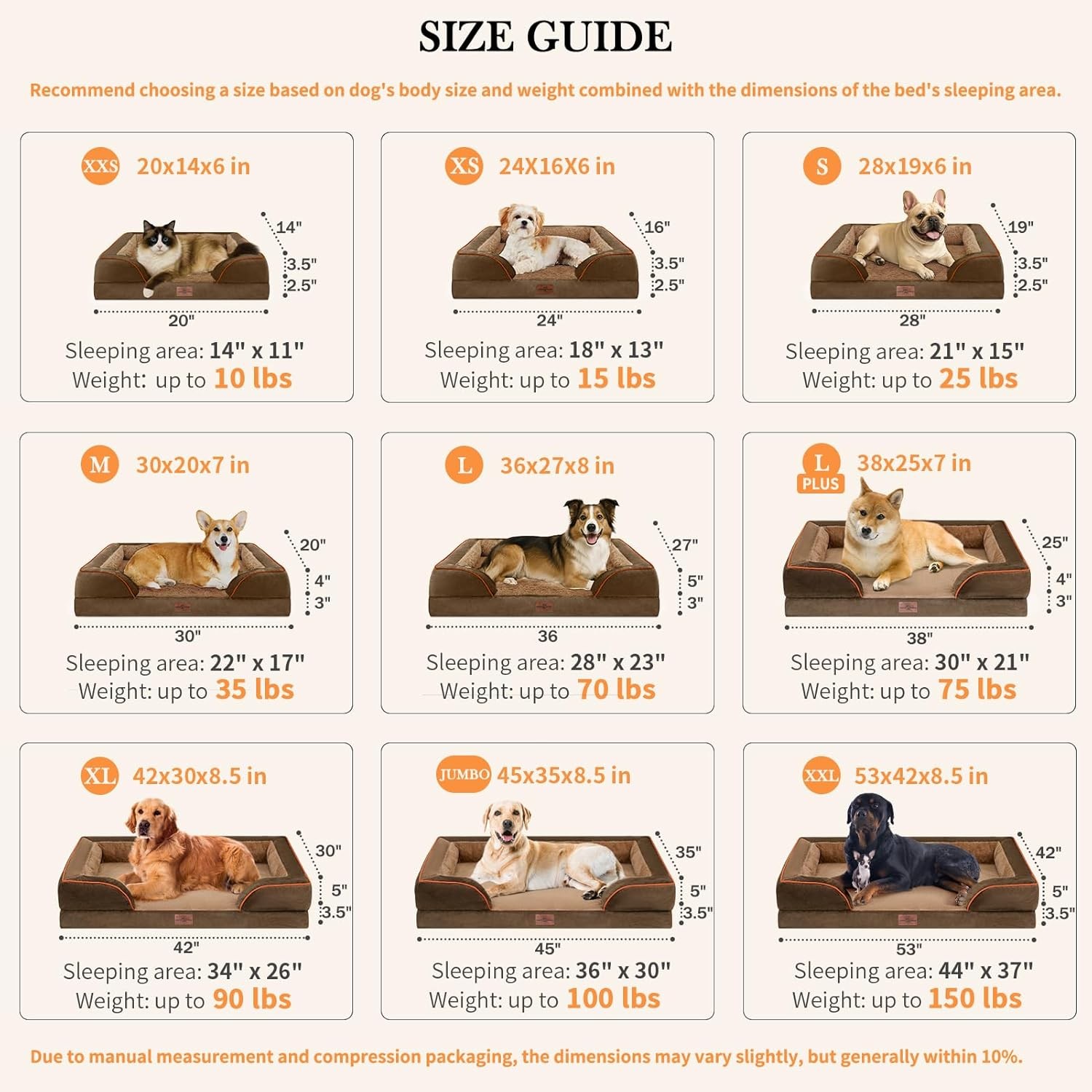 SIZE GUIDE

Recommend choosing a size based on dog's body size and weight combined with the dimensions of the bed's sleeping area.

XXS 20x14x6 in

14"
3.5"
2.5"
20"

Sleeping area: 14" x 11"
Weight: up to 10 lbs

XS 24X16X6 in

16"
3.5"
2.5"
24"

Sleeping area: 18" x 13"
Weight: up to 15 lbs

S 28x19x6 in

19"
3.5"
2.5"
28"

Sleeping area: 21" x 15"
Weight: up to 25 lbs

M 30x20x7 in

20"
4"
3"
30"

Sleeping area: 22" x 17"
Weight: up to 35 lbs

L 36x27x8 in

27"
5"
3"
36

Sleeping area: 28" x 23"
Weight: up to 70 lbs

L PLUS 38x25x7 in

25"
4"
3"
38"

Sleeping area: 30" x 21"
Weight: up to 75 lbs

XL 42x30x8.5 in

30"
5"
3.5"
42"

Sleeping area: 34" x 26"
Weight: up to 90 lbs

JUMBO 45x35x8.5 in

35"
5"
3.5"
45"

Sleeping area: 36" x 30"
Weight: up to 100 lbs

XXL 53x42x8.5 in

42"
5"
3.5"
53"

Sleeping area: 44" x 37"
Weight: up to 150 lbs

Due to manual measurement and compression packaging, the dimensions may vary slightly, but generally within 10%.