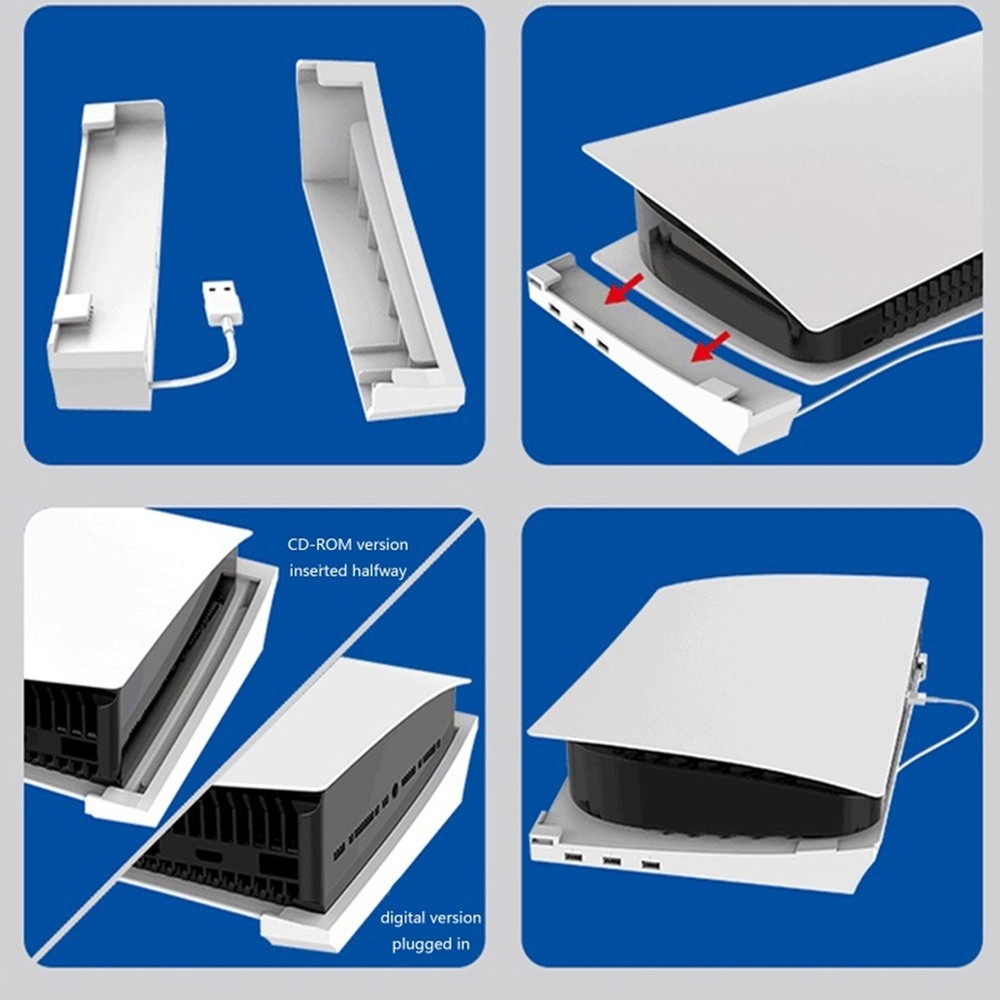 CD-ROM version inserted halfway

digital version plugged in