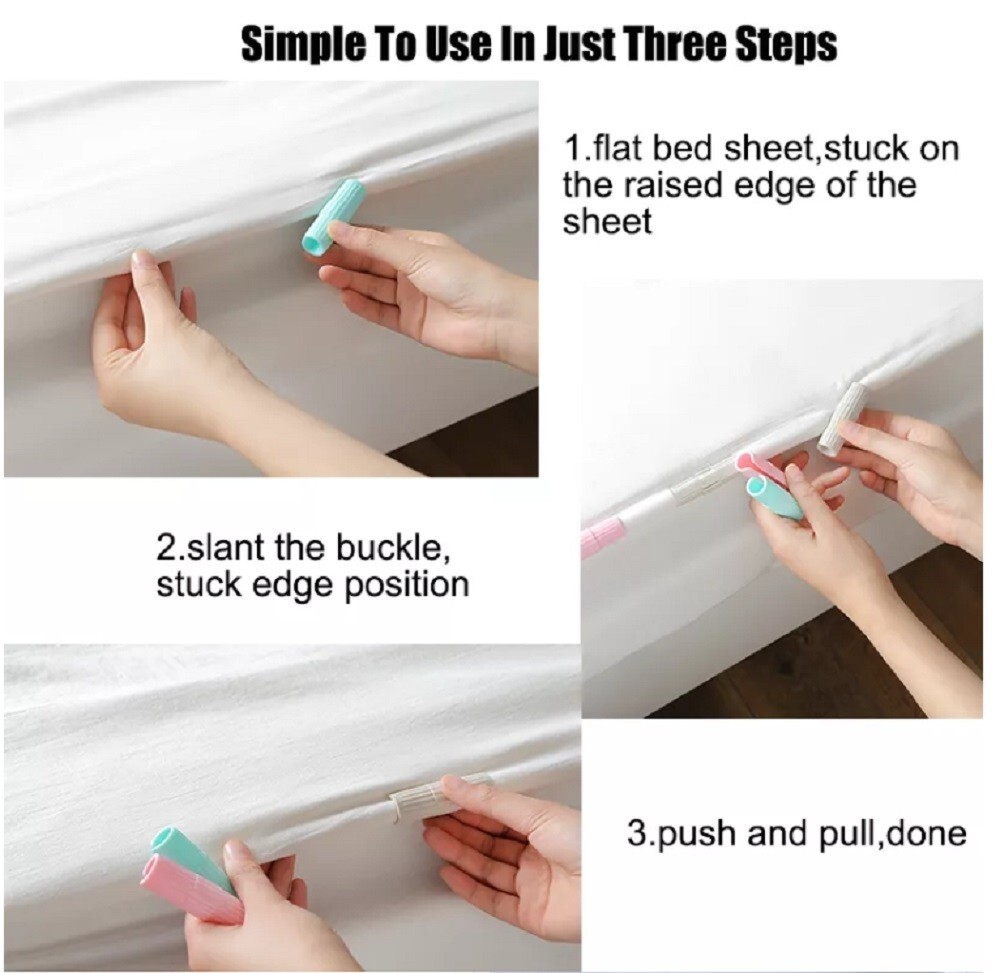 Simple To Use In Just Three Steps

1.flat bed sheet,stuck on the raised edge of the sheet

2.slant the buckle, stuck edge position

3.push and pull,done