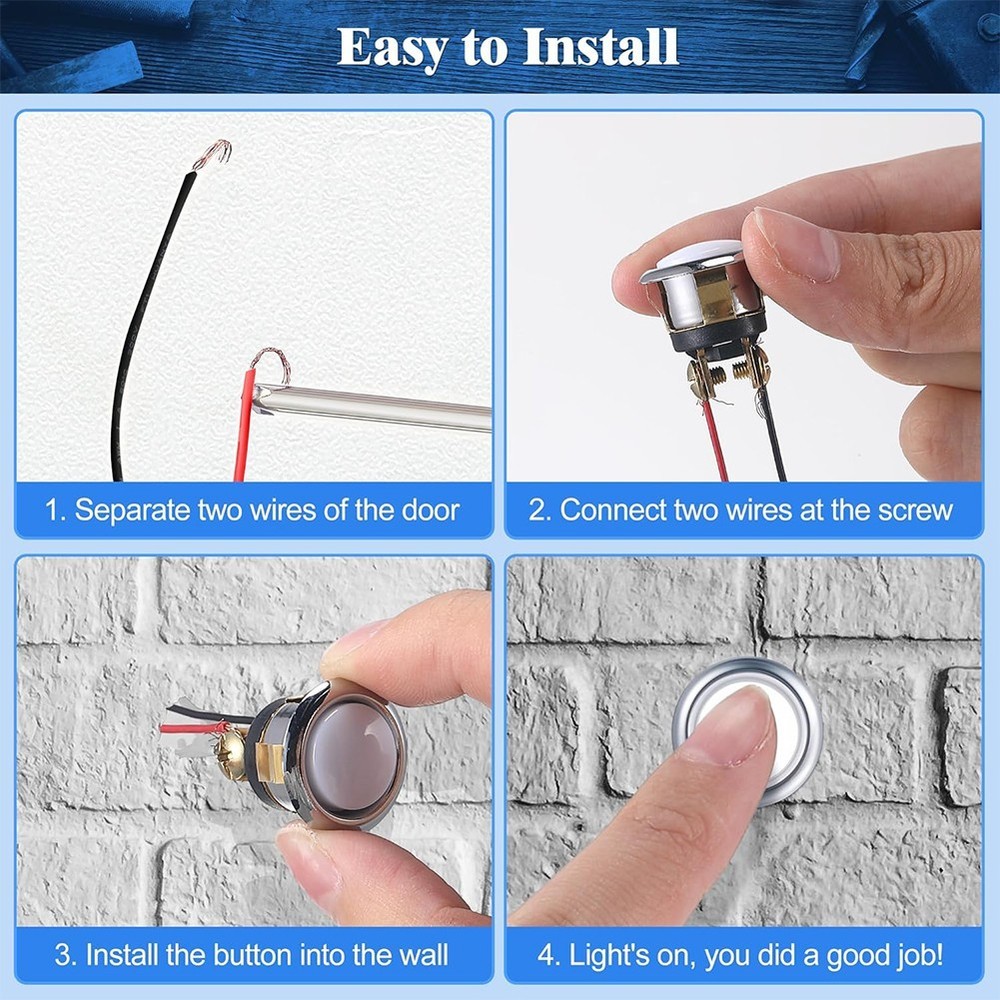 Easy to Install

1. Separate two wires of the door

2. Connect two wires at the screw

3. Install the button into the wall

4. Light's on, you did a good job!