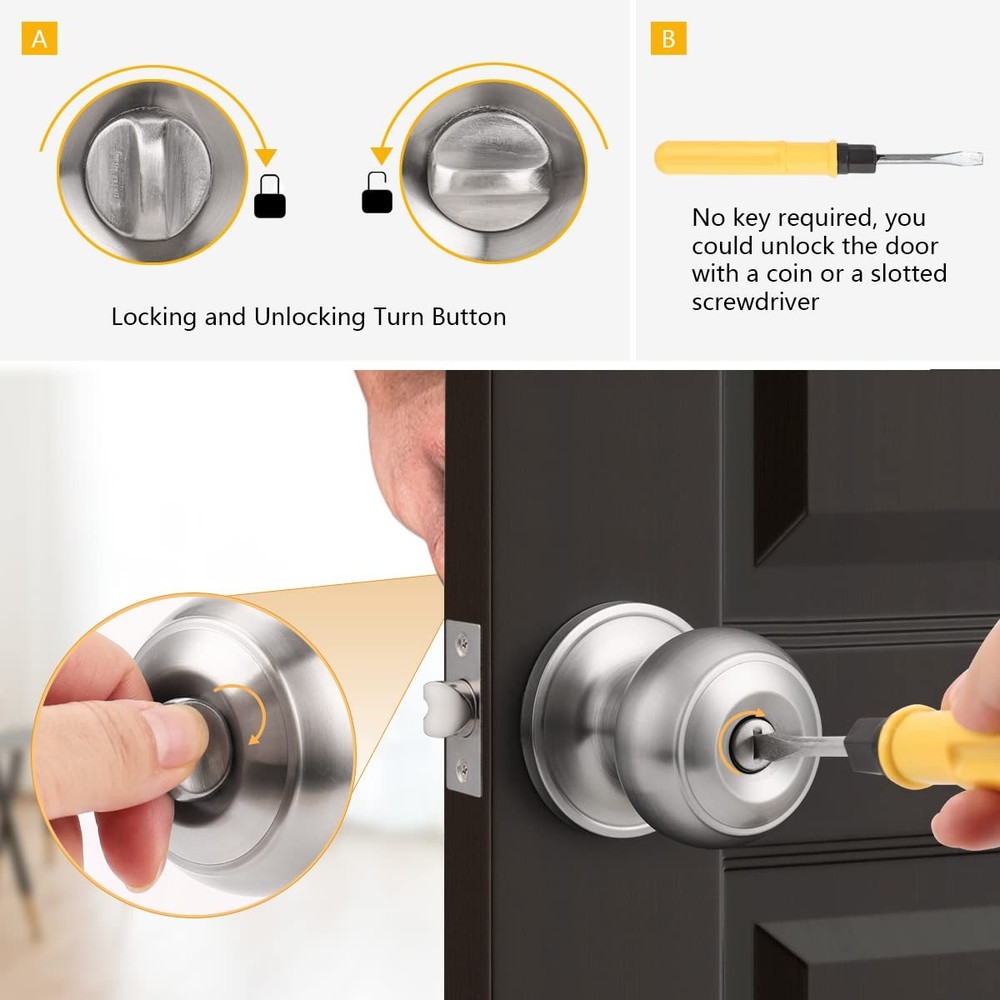 A

Locking and Unlocking Turn Button

B

No key required, you could unlock the door with a coin or a slotted screwdriver