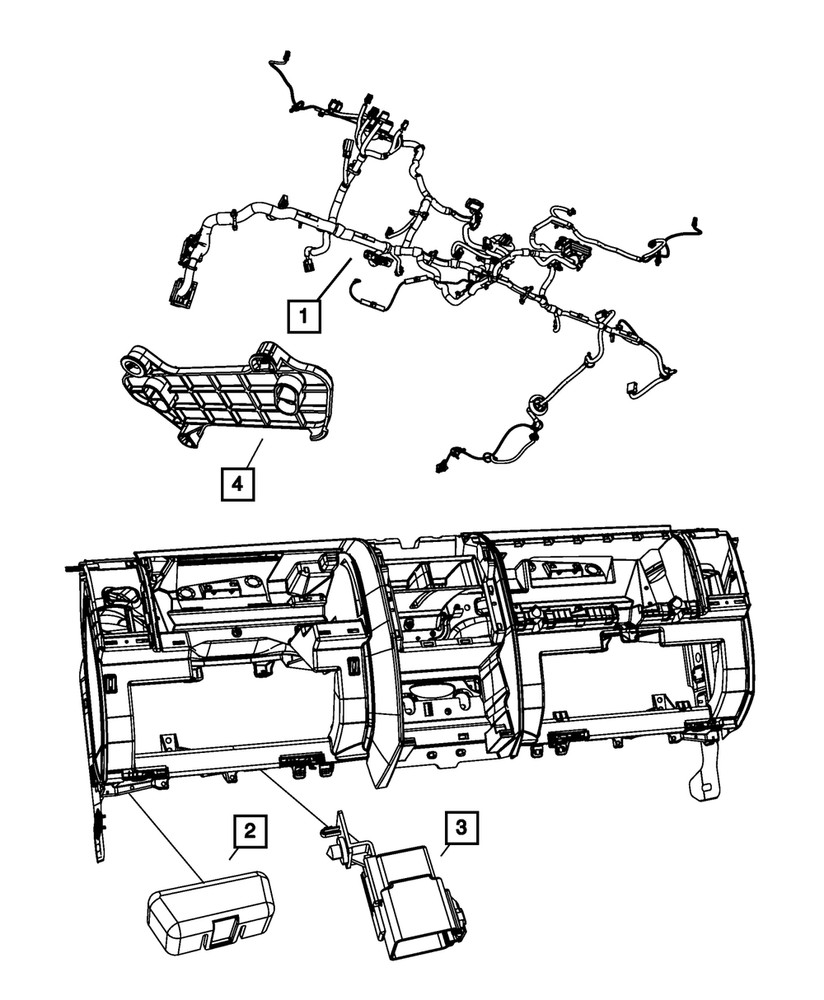 1

4

2

3