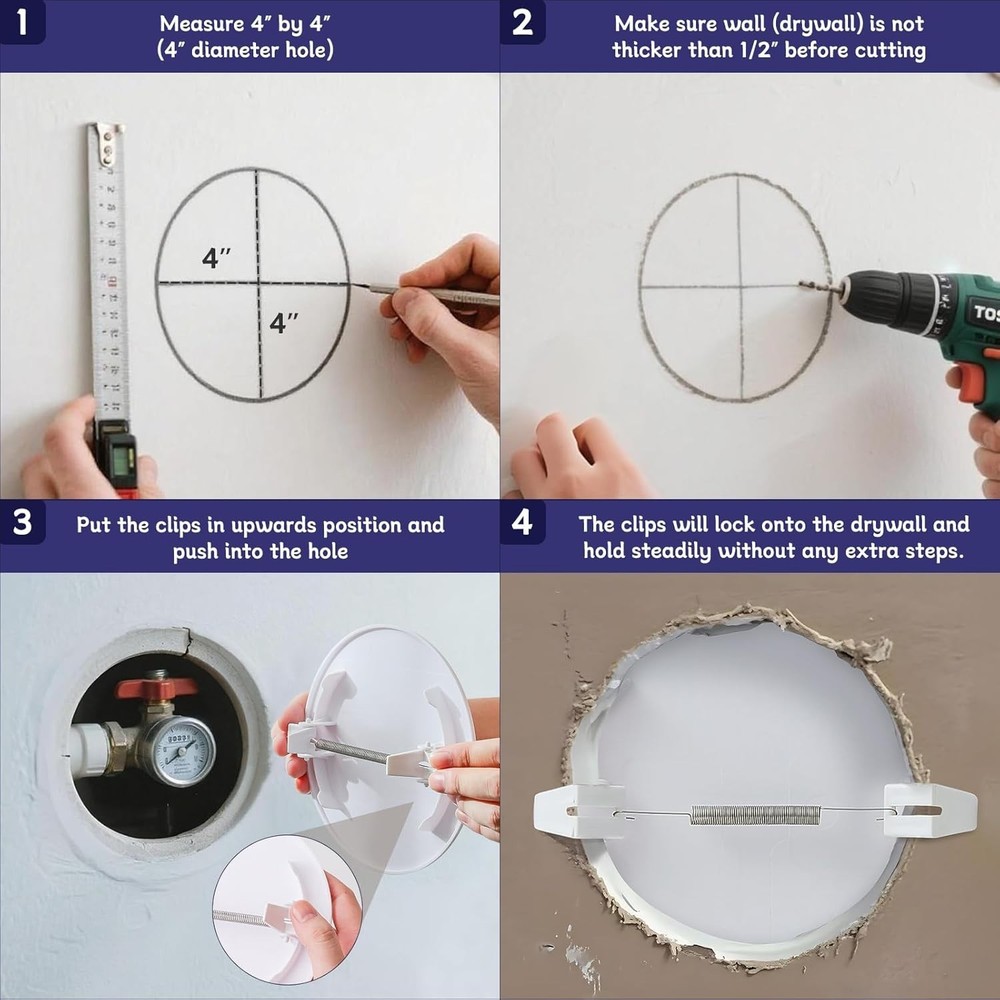 1
Measure 4″ by 4″
(4″ diameter hole)

4″
4″

2
Make sure wall (drywall) is not thicker than 1/2″ before cutting

TOS

3
Put the clips in upwards position and push into the hole

4
The clips will lock onto the drywall and hold steadily without any extra steps.