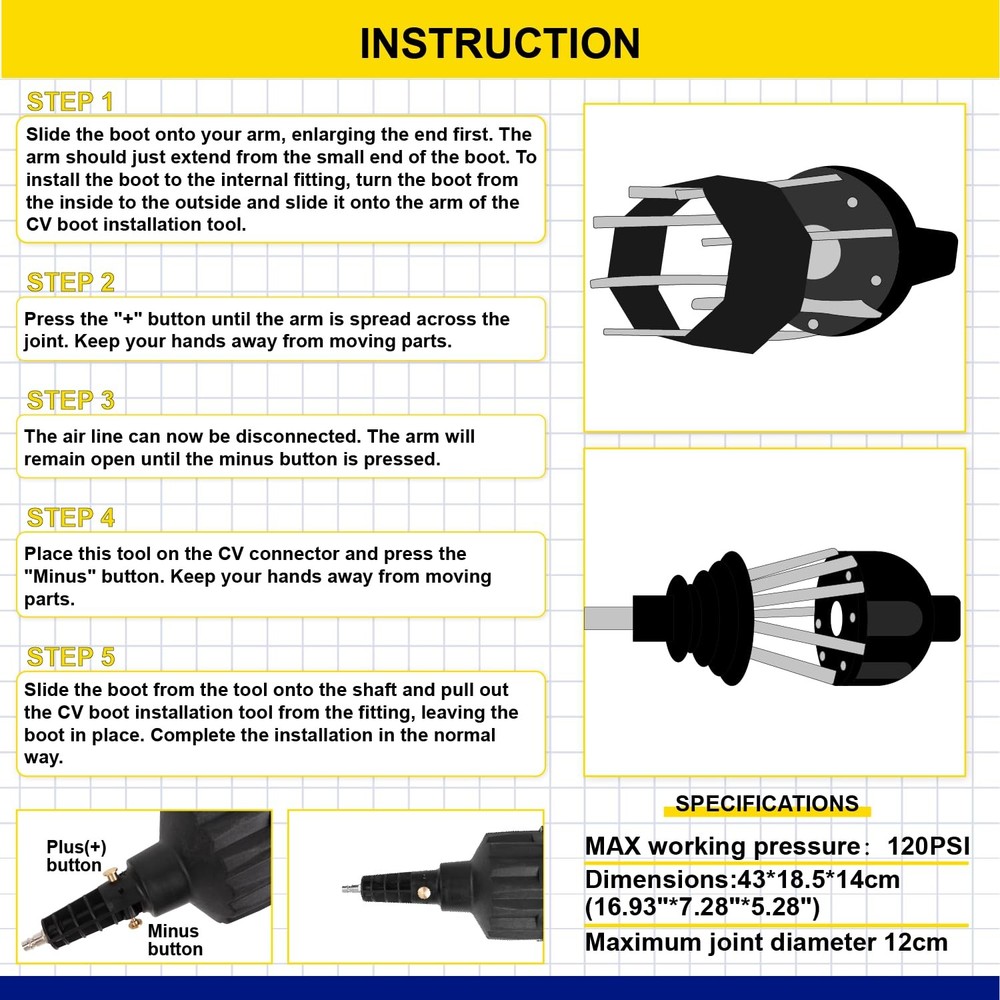 INSTRUCTION

STEP 1

Slide the boot onto your arm, enlarging the end first. The arm should just extend from the small end of the boot. To install the boot to the internal fitting, turn the boot from the inside to the outside and slide it onto the arm of the CV boot installation tool.

STEP 2

Press the "+" button until the arm is spread across the joint. Keep your hands away from moving parts.

STEP 3

The air line can now be disconnected. The arm will remain open until the minus button is pressed.

STEP 4

Place this tool on the CV connector and press the "Minus" button. Keep your hands away from moving parts.

STEP 5

Slide the boot from the tool onto the shaft and pull out the CV boot installation tool from the fitting, leaving the boot in place. Complete the installation in the normal way.

Plus(+) button

Minus button

SPECIFICATIONS

MAX working pressure: 120PSI

Dimensions:43*18.5*14cm (16.93"*7.28"*5.28")

Maximum joint diameter 12cm