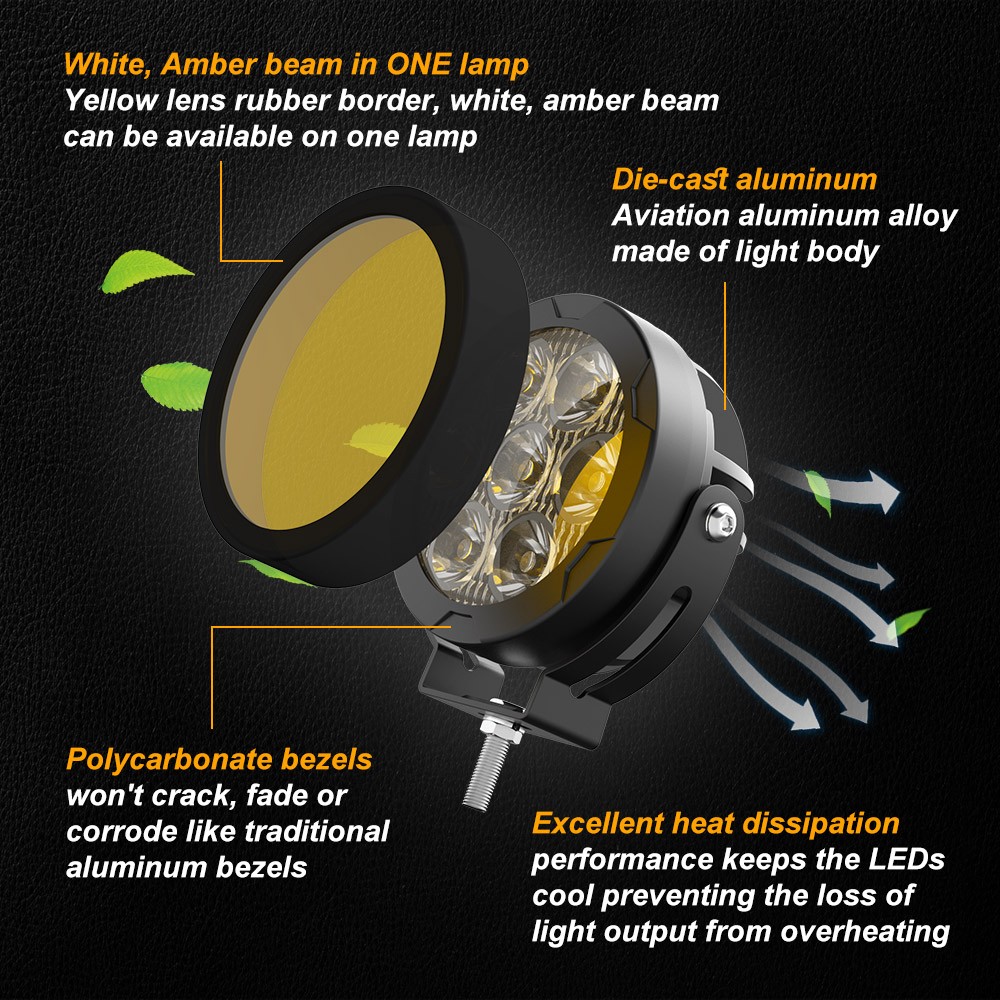 White, Amber beam in ONE lamp
Yellow lens rubber border, white, amber beam can be available on one lamp

Die-cast aluminum
Aviation aluminum alloy made of light body

Polycarbonate bezels
won't crack, fade or corrode like traditional aluminum bezels

Excellent heat dissipation
performance keeps the LEDs cool preventing the loss of light output from overheating