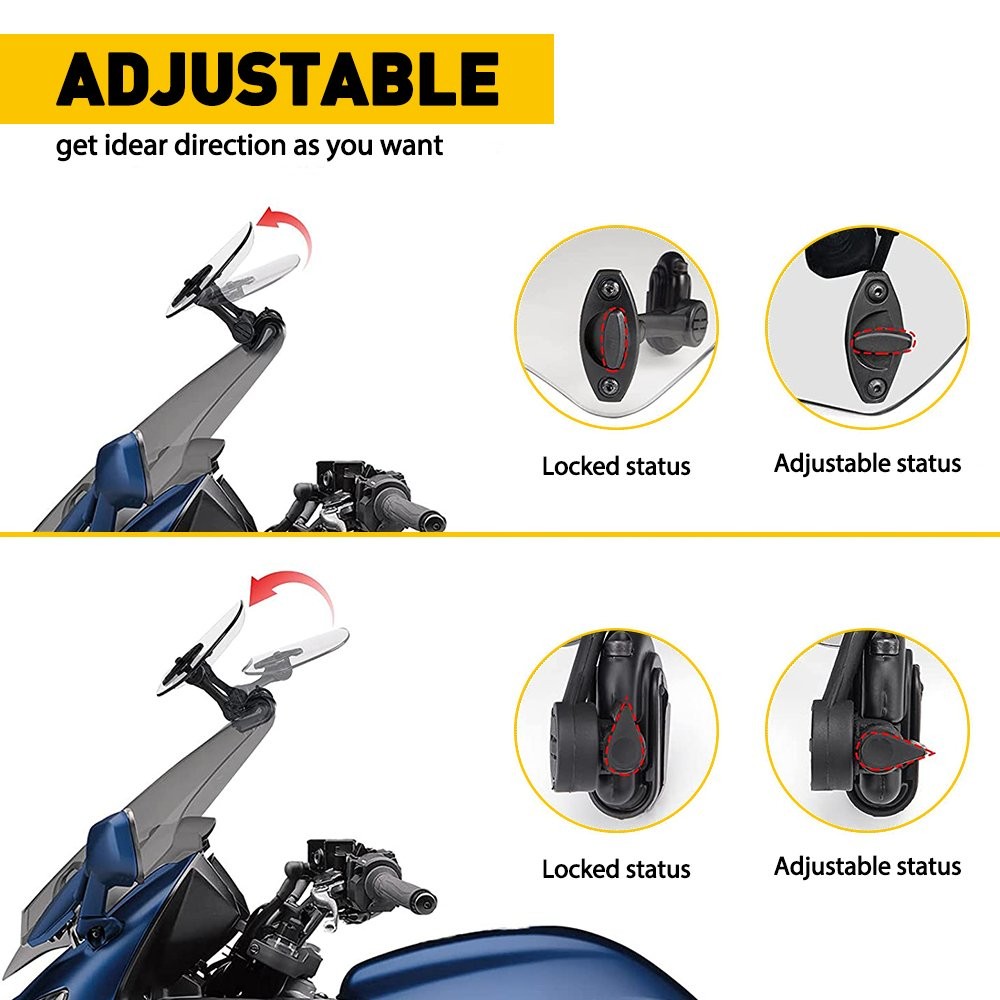 ADJUSTABLE
get idear direction as you want

Locked status
Adjustable status

Locked status
Adjustable status