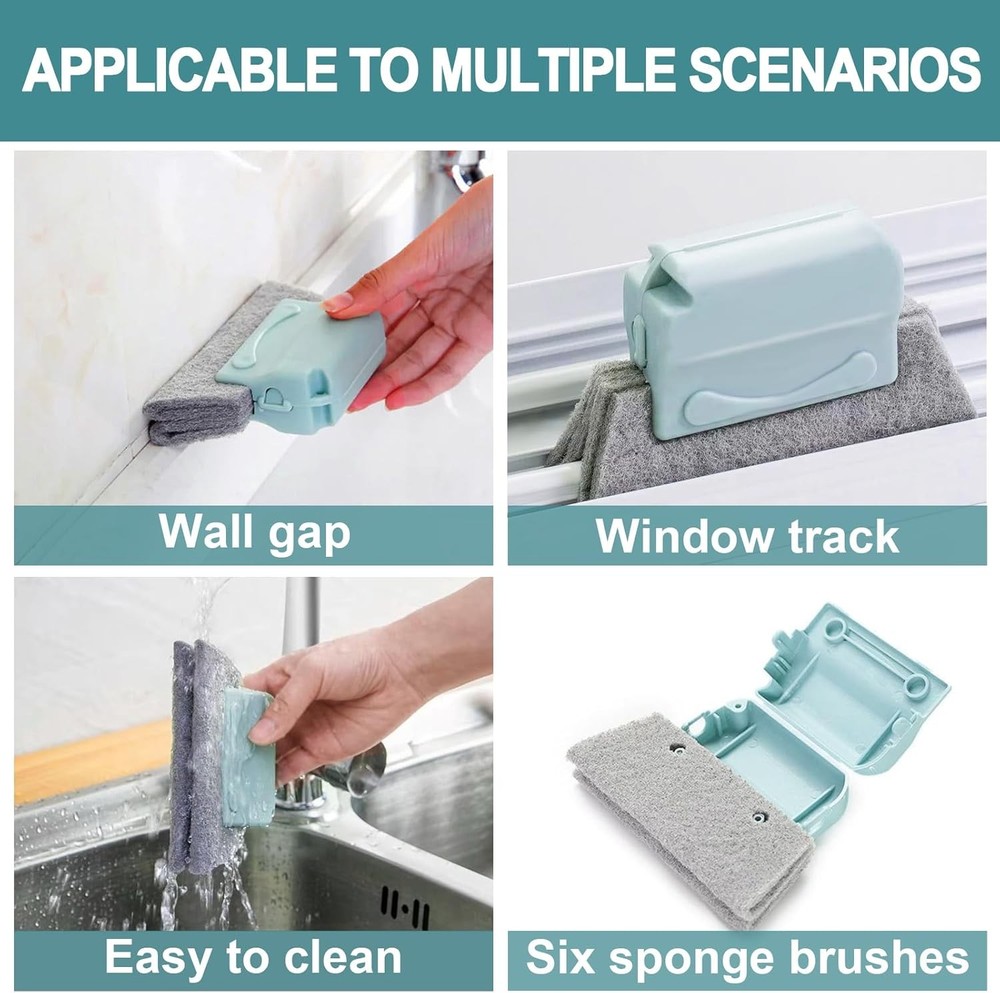 APPLICABLE TO MULTIPLE SCENARIOS

Wall gap

Window track

Easy to clean

Six sponge brushes