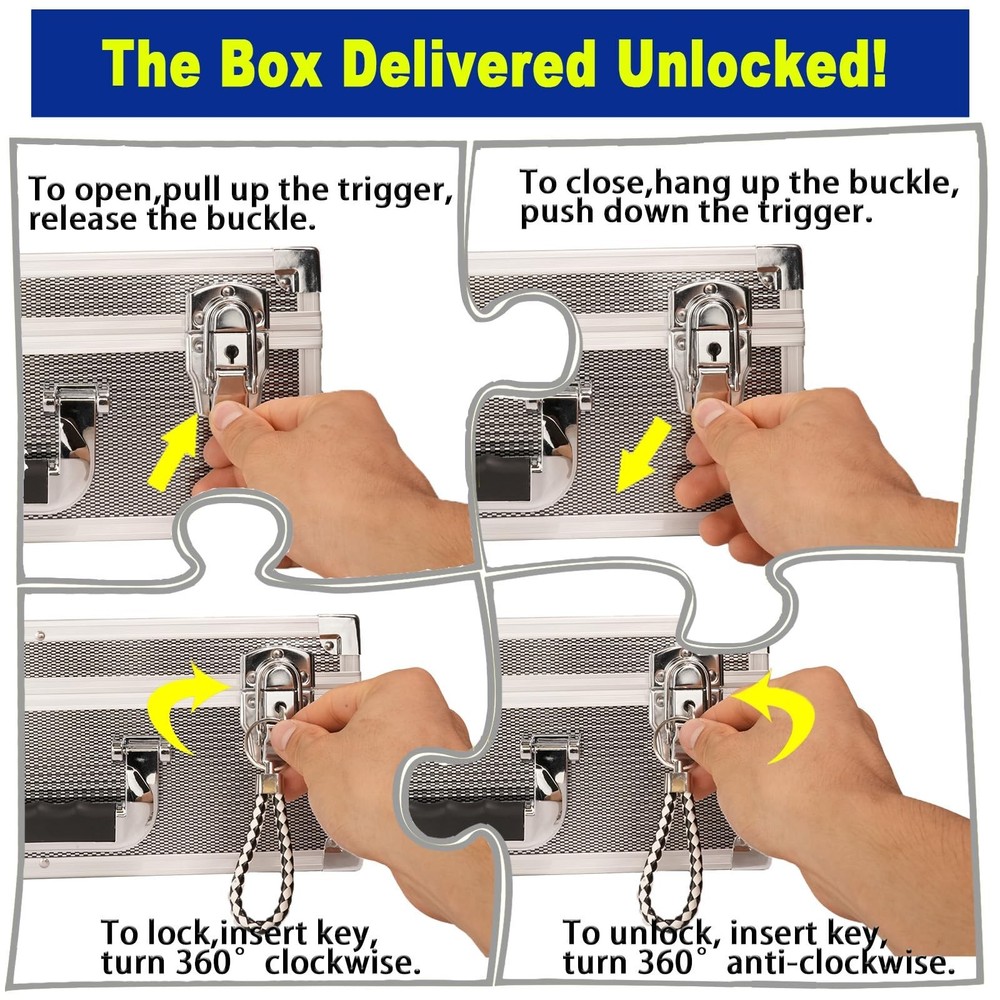 The Box Delivered Unlocked!

To open,pull up the trigger, release the buckle.

To close,hang up the buckle, push down the trigger.

To lock,insert key, turn 360° clockwise.

To unlock, insert key, turn 360° anti-clockwise.