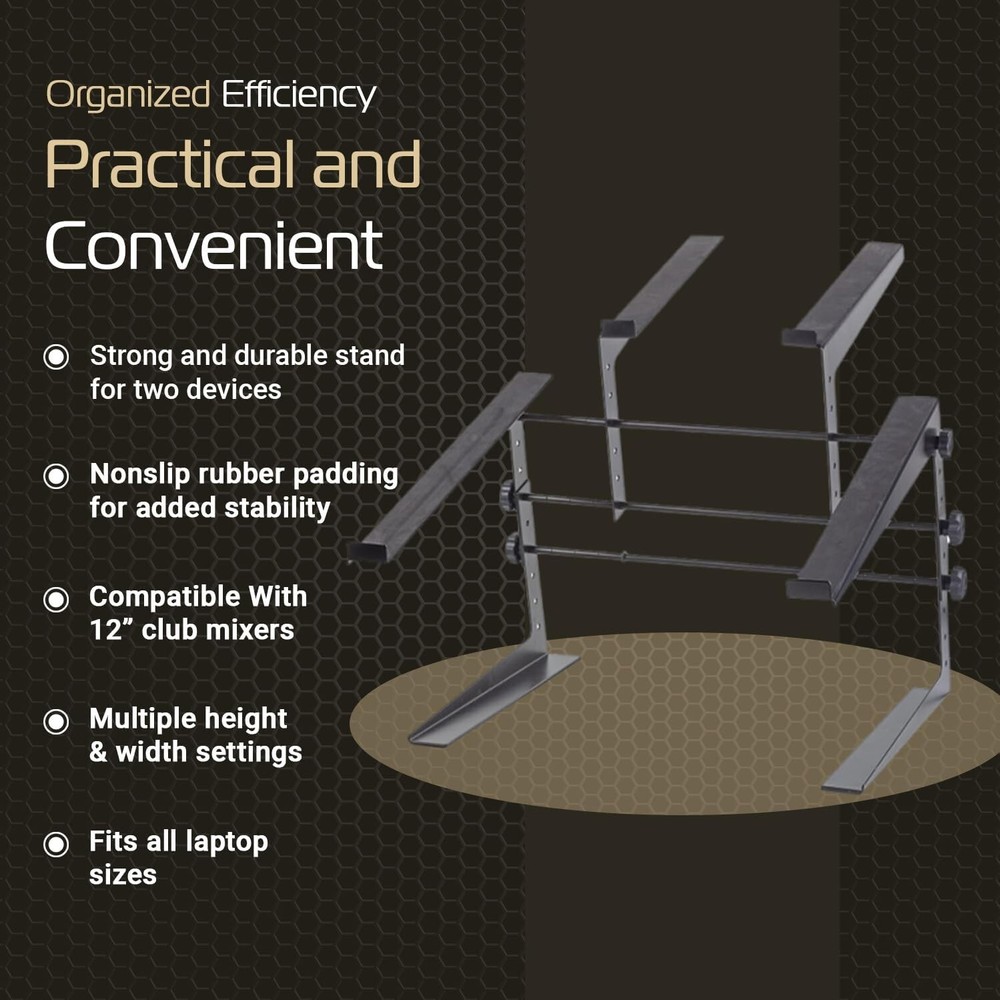 Organized Efficiency

Practical and Convenient

Strong and durable stand for two devices

Nonslip rubber padding for added stability

Compatible With 12” club mixers

Multiple height & width settings

Fits all laptop sizes