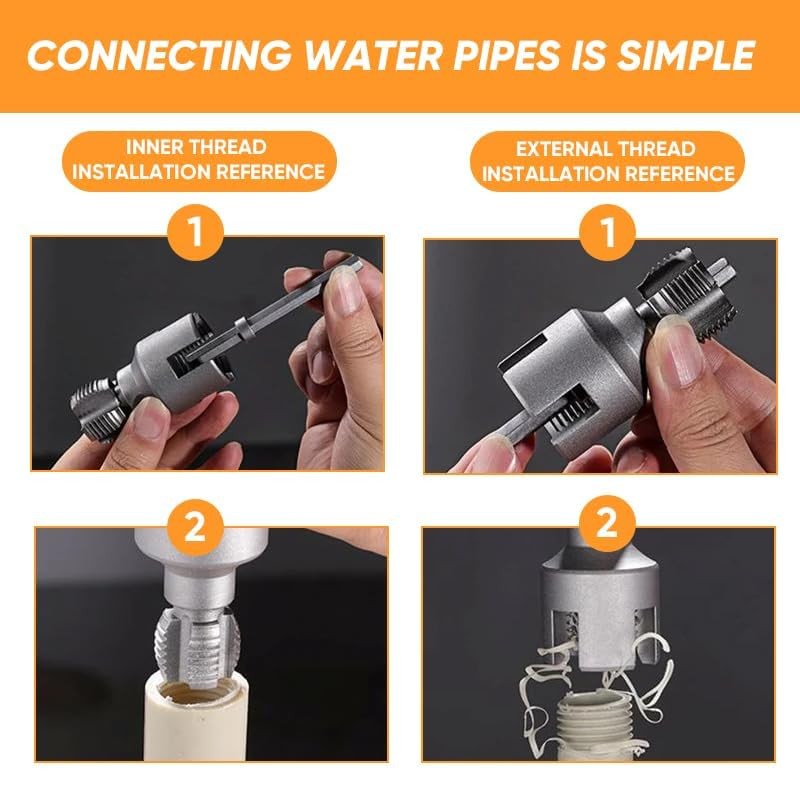 CONNECTING WATER PIPES IS SIMPLE

INNER THREAD INSTALLATION REFERENCE

1

2

EXTERNAL THREAD INSTALLATION REFERENCE

1

2