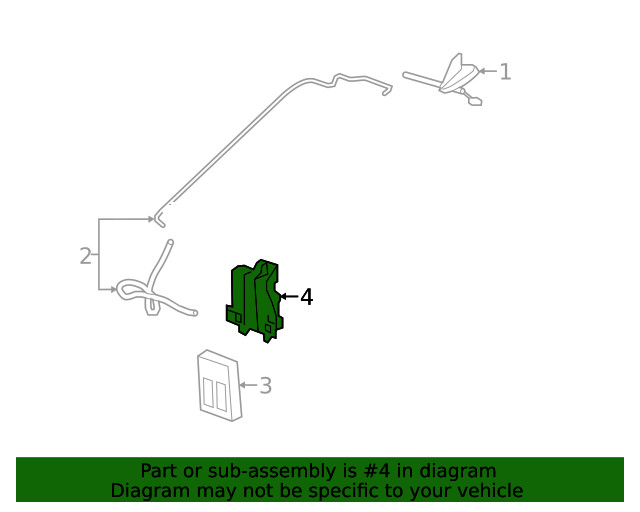 1

2

4

3

Part or sub-assembly is #4 in diagram
Diagram may not be specific to your vehicle