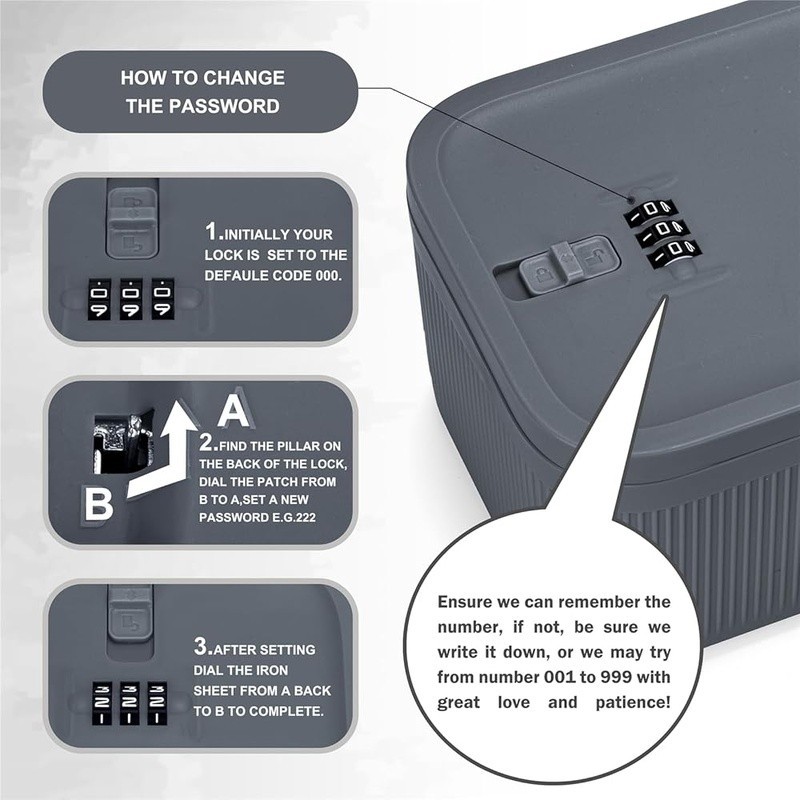 HOW TO CHANGE THE PASSWORD

1.INITIALLY YOUR LOCK IS SET TO THE DEFAULE CODE 000.

A

B

2.FIND THE PILLAR ON THE BACK OF THE LOCK, DIAL THE PATCH FROM B TO A,SET A NEW PASSWORD E.G.222

3.AFTER SETTING DIAL THE IRON SHEET FROM A BACK TO B TO COMPLETE.

Ensure we can remember the number, if not, be sure we write it down, or we may try from number 001 to 999 with great love and patience!