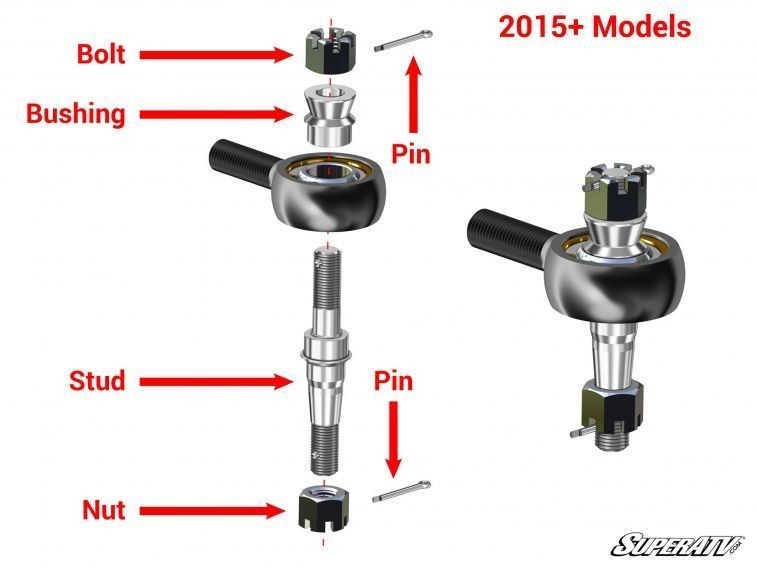 2015+ Models

Bolt

Bushing

Pin

Stud

Pin

Nut

SUPERATV.COM