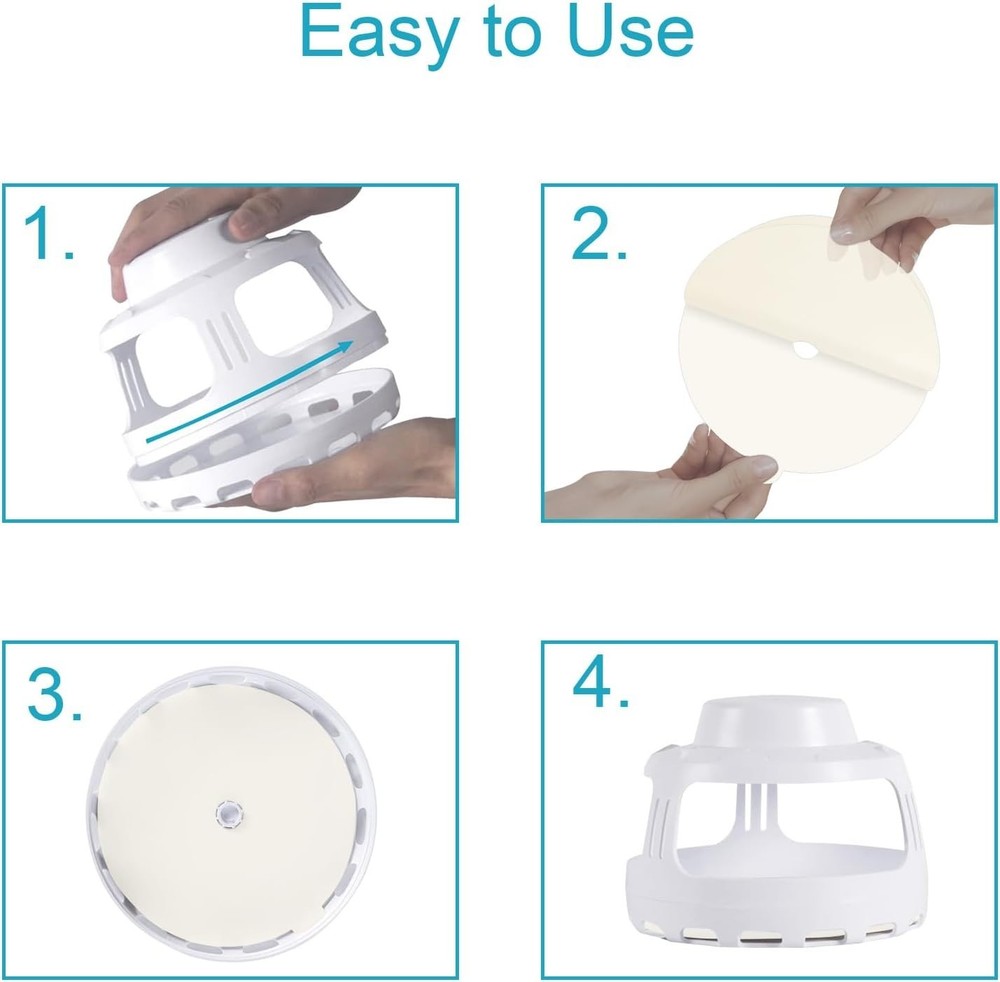 Easy to Use

1.

2.

3.

4.