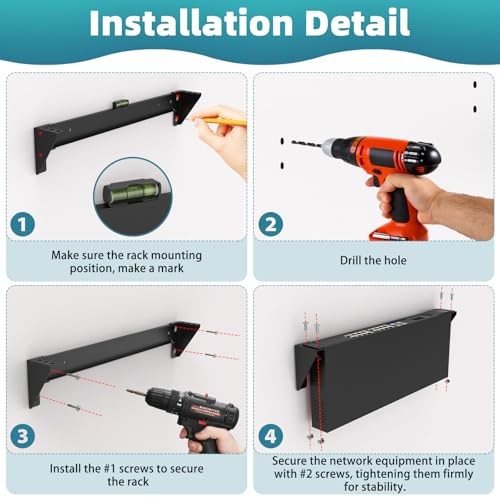 Installation Detail

1

Make sure the rack mounting position, make a mark

2

Drill the hole

3

Install the #1 screws to secure the rack

4

Secure the network equipment in place with #2 screws, tightening them firmly for stability.