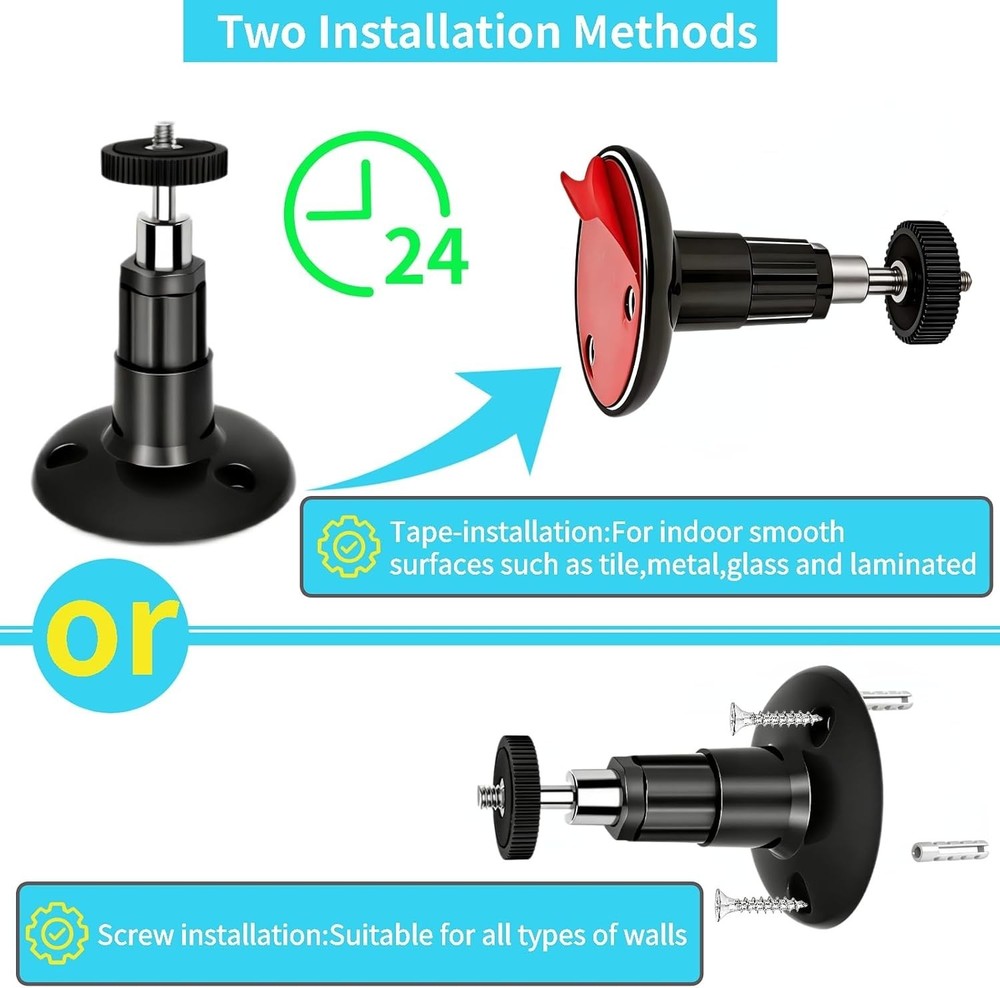 Two Installation Methods

24

Tape-installation:For indoor smooth surfaces such as tile,metal,glass and laminated

or

Screw installation:Suitable for all types of walls