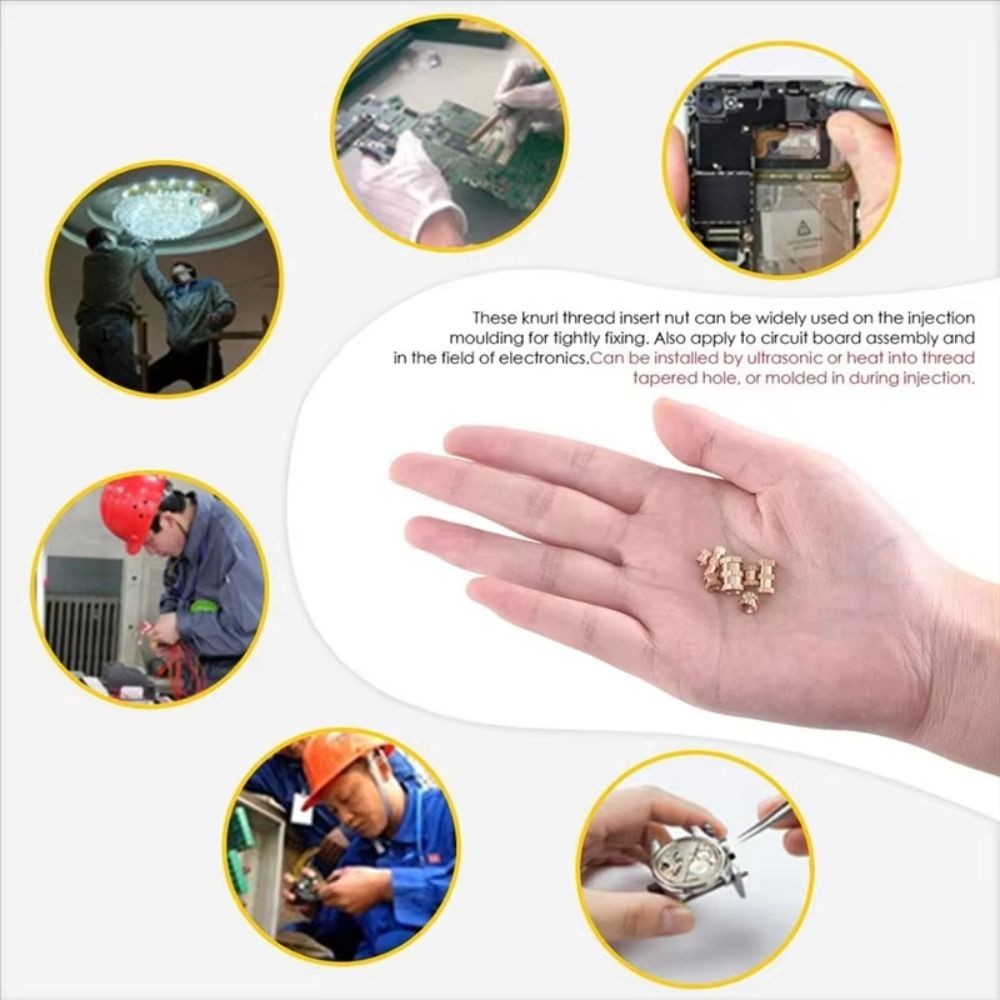 These knurl thread insert nut can be widely used on the injection moulding for tightly fixing. Also apply to circuit board assembly and in the field of electronics.Can be installed by ultrasonic or heat into thread tapered hole, or molded in during injection.