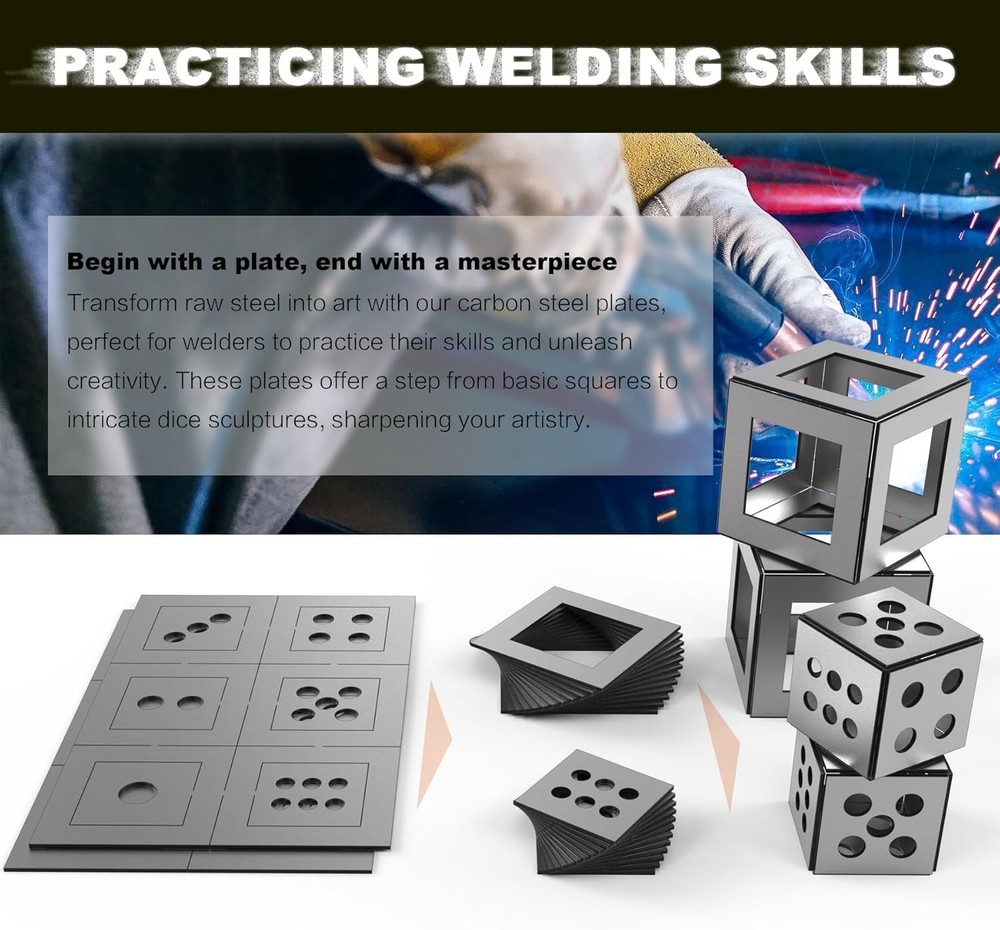 PRACTICING WELDING SKILLS

Begin with a plate, end with a masterpiece

Transform raw steel into art with our carbon steel plates, perfect for welders to practice their skills and unleash creativity. These plates offer a step from basic squares to intricate dice sculptures, sharpening your artistry.