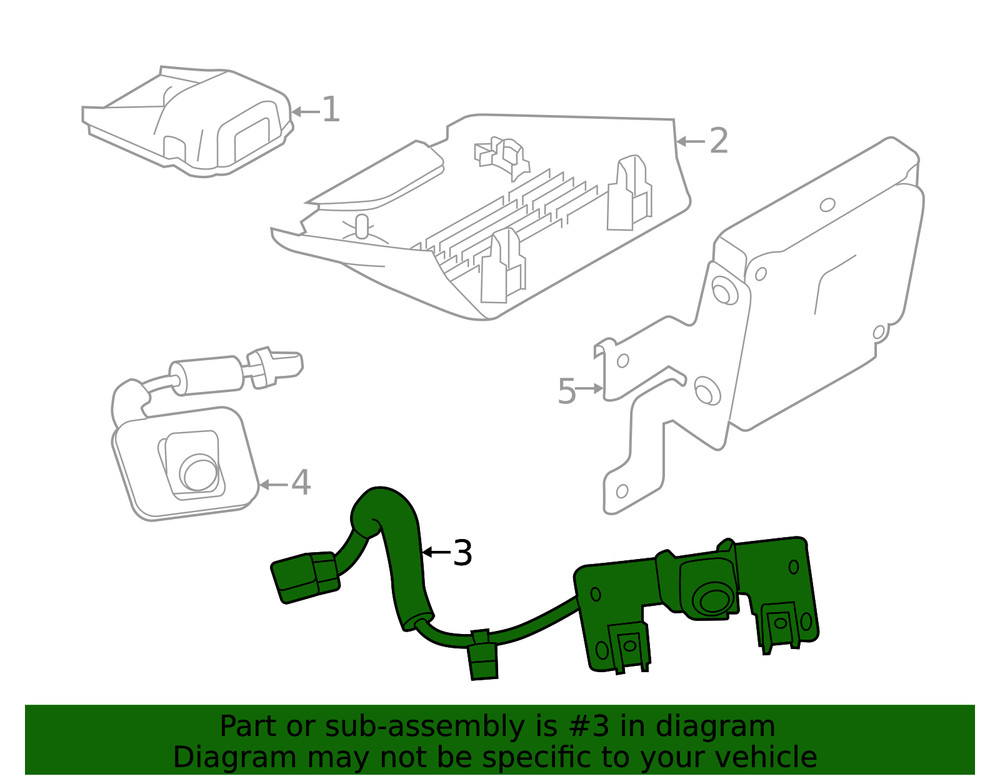 1
2
5
4
3

Part or sub-assembly is #3 in diagram
Diagram may not be specific to your vehicle