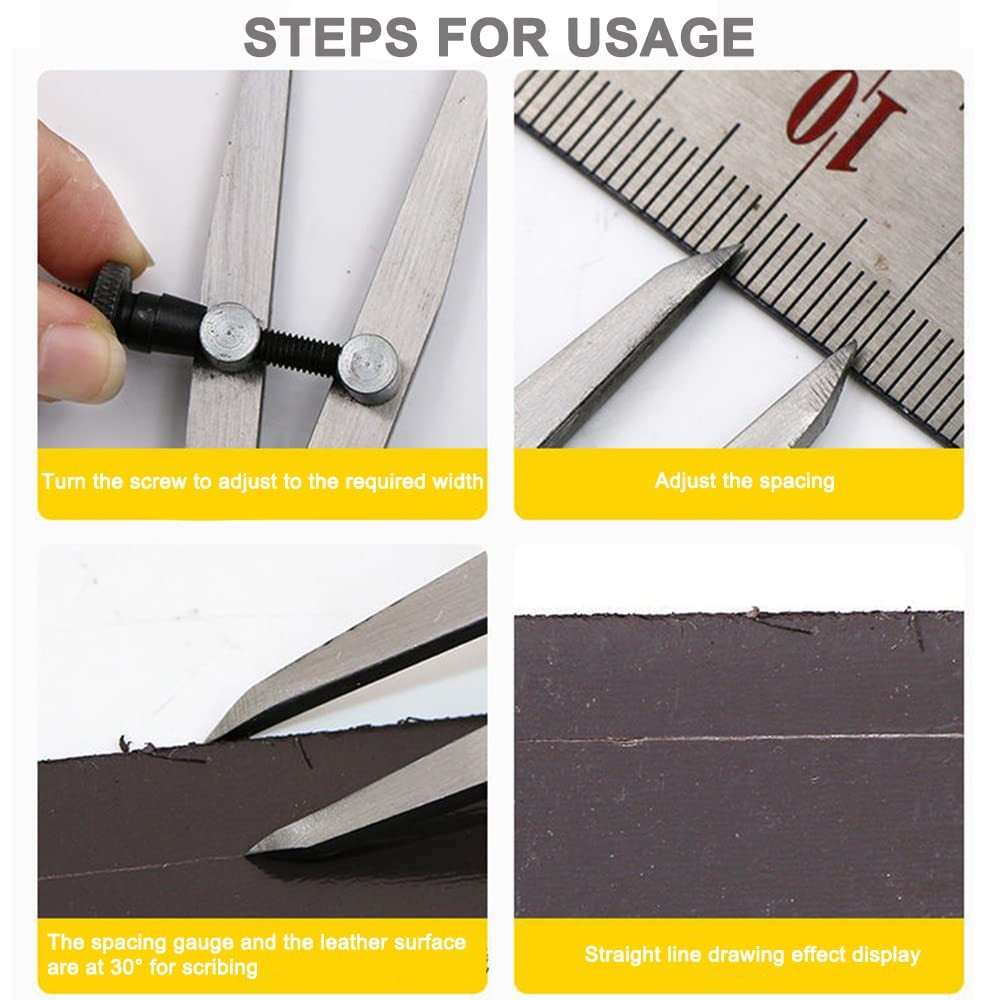 STEPS FOR USAGE

10

Turn the screw to adjust to the required width

Adjust the spacing

The spacing gauge and the leather surface are at 30° for scribing

Straight line drawing effect display