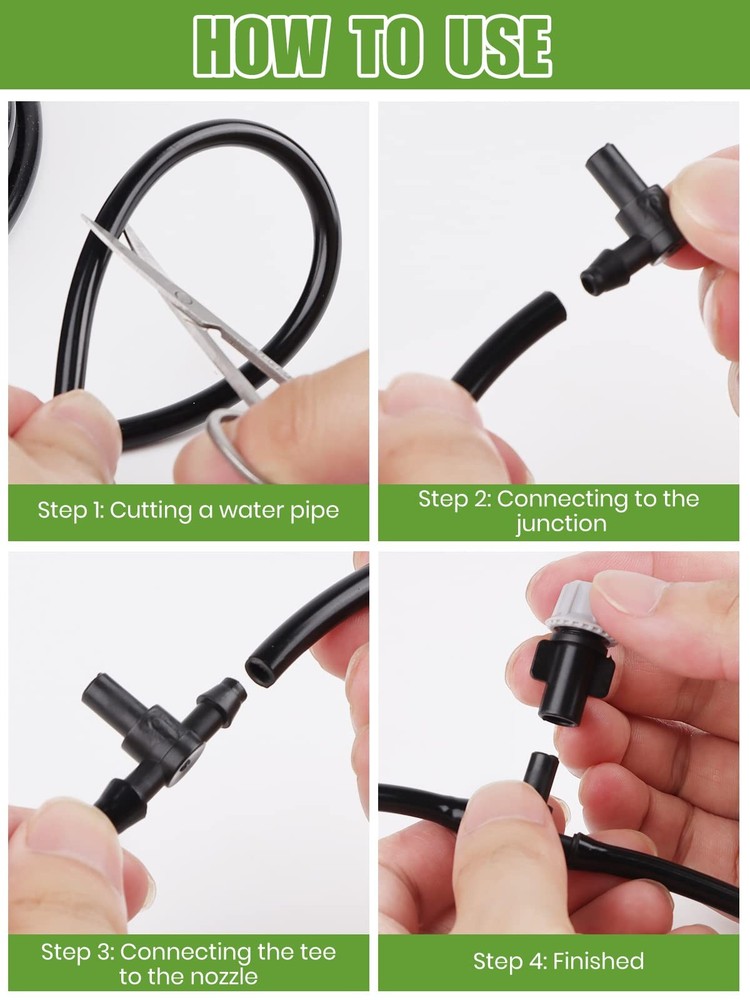 HOW TO USE

Step 1: Cutting a water pipe

Step 2: Connecting to the junction

Step 3: Connecting the tee to the nozzle

Step 4: Finished