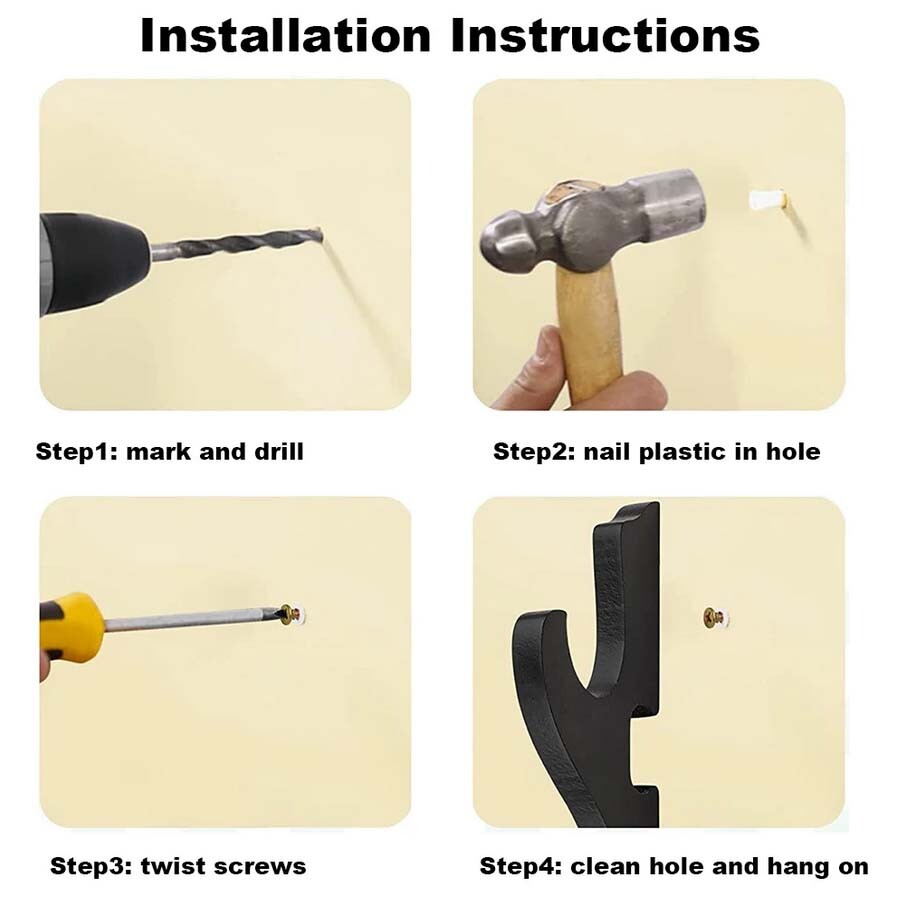 Installation Instructions

Step1: mark and drill

Step2: nail plastic in hole

Step3: twist screws

Step4: clean hole and hang on