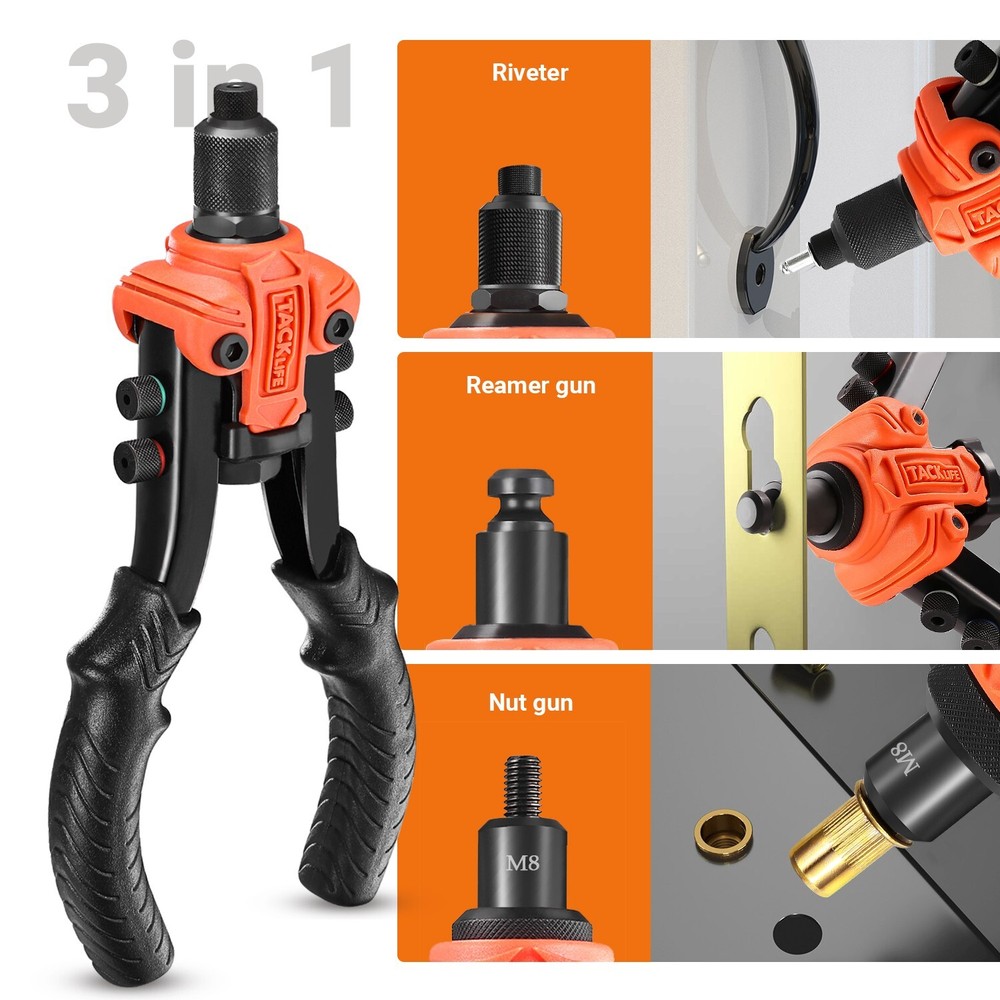 3 in 1

TACKLIFE

Riveter

TACK

Reamer gun

TACKLIFE

Nut gun

M8

M8