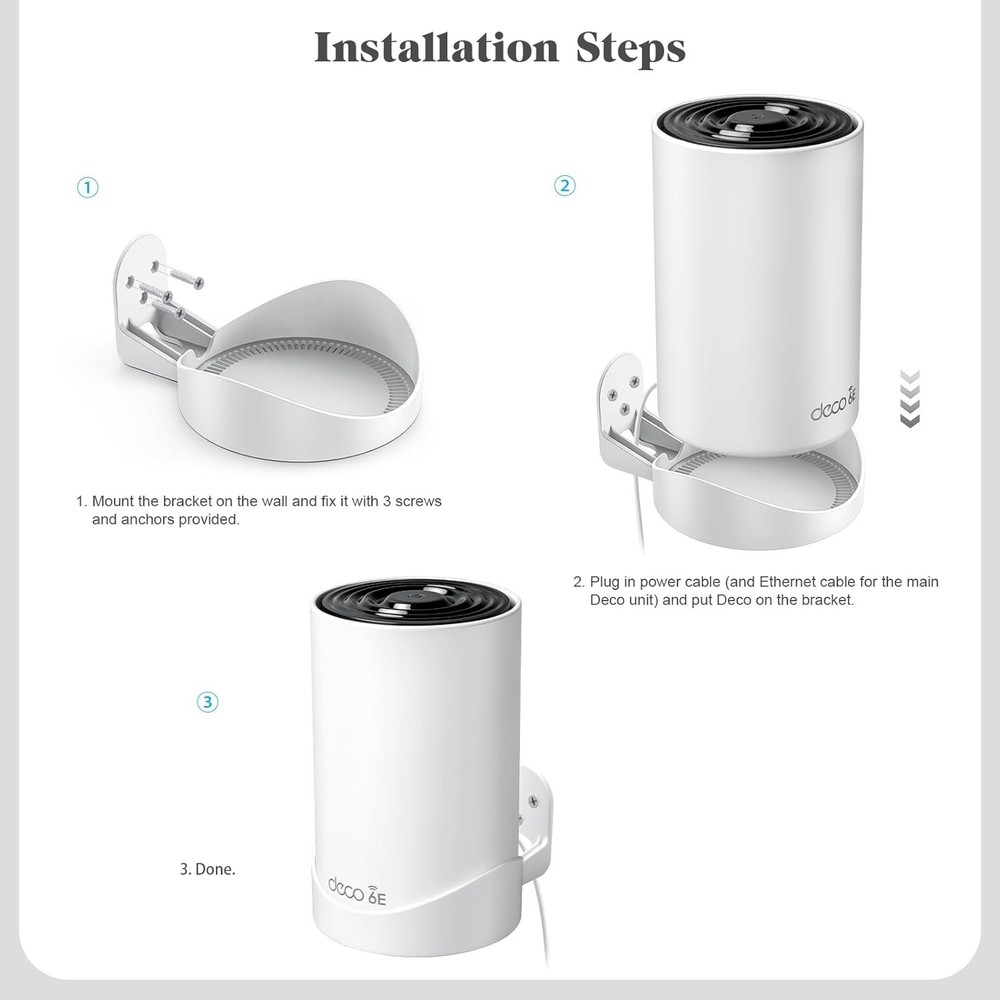 Installation Steps

①

1. Mount the bracket on the wall and fix it with 3 screws and anchors provided.

②

deco 6E

2. Plug in power cable (and Ethernet cable for the main Deco unit) and put Deco on the bracket.

③

3. Done.

deco 6E