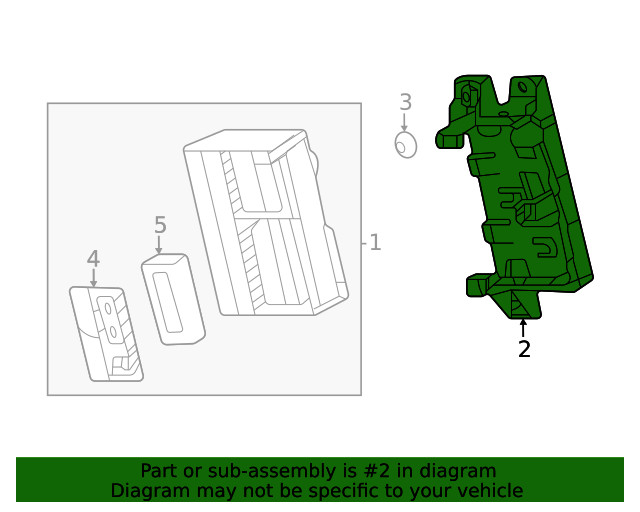 3

5

4

1

2

Part or sub-assembly is #2 in diagram
Diagram may not be specific to your vehicle