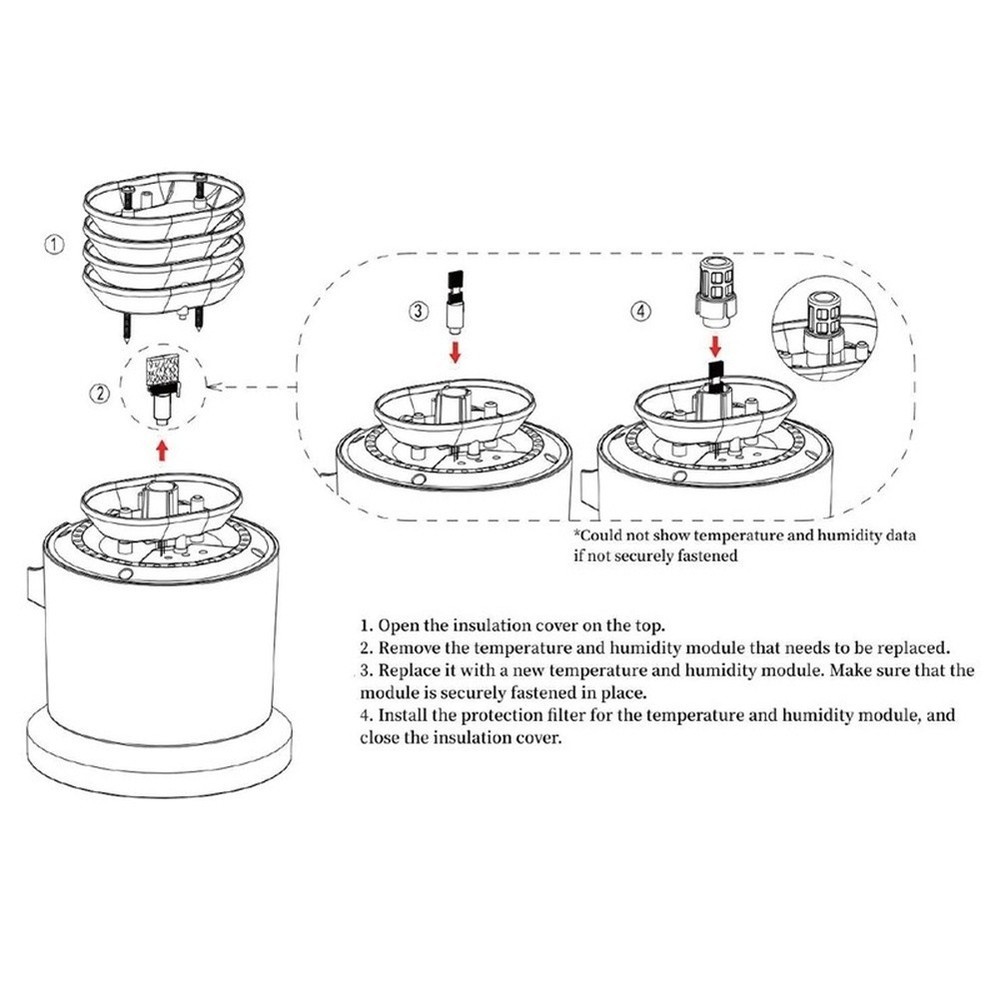 ①

②

③

④

*Could not show temperature and humidity data if not securely fastened

1. Open the insulation cover on the top.
2. Remove the temperature and humidity module that needs to be replaced.
3. Replace it with a new temperature and humidity module. Make sure that the module is securely fastened in place.
4. Install the protection filter for the temperature and humidity module, and close the insulation cover.