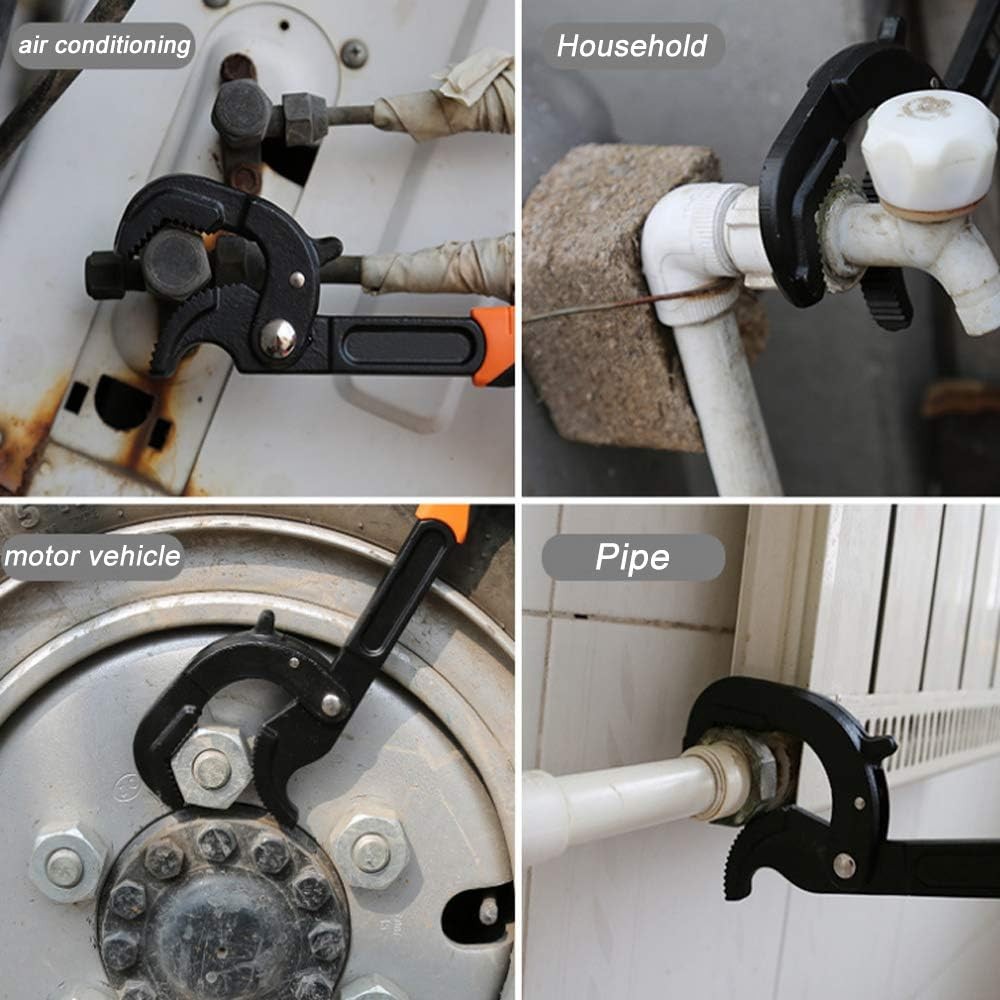 air conditioning

Household

motor vehicle

Pipe