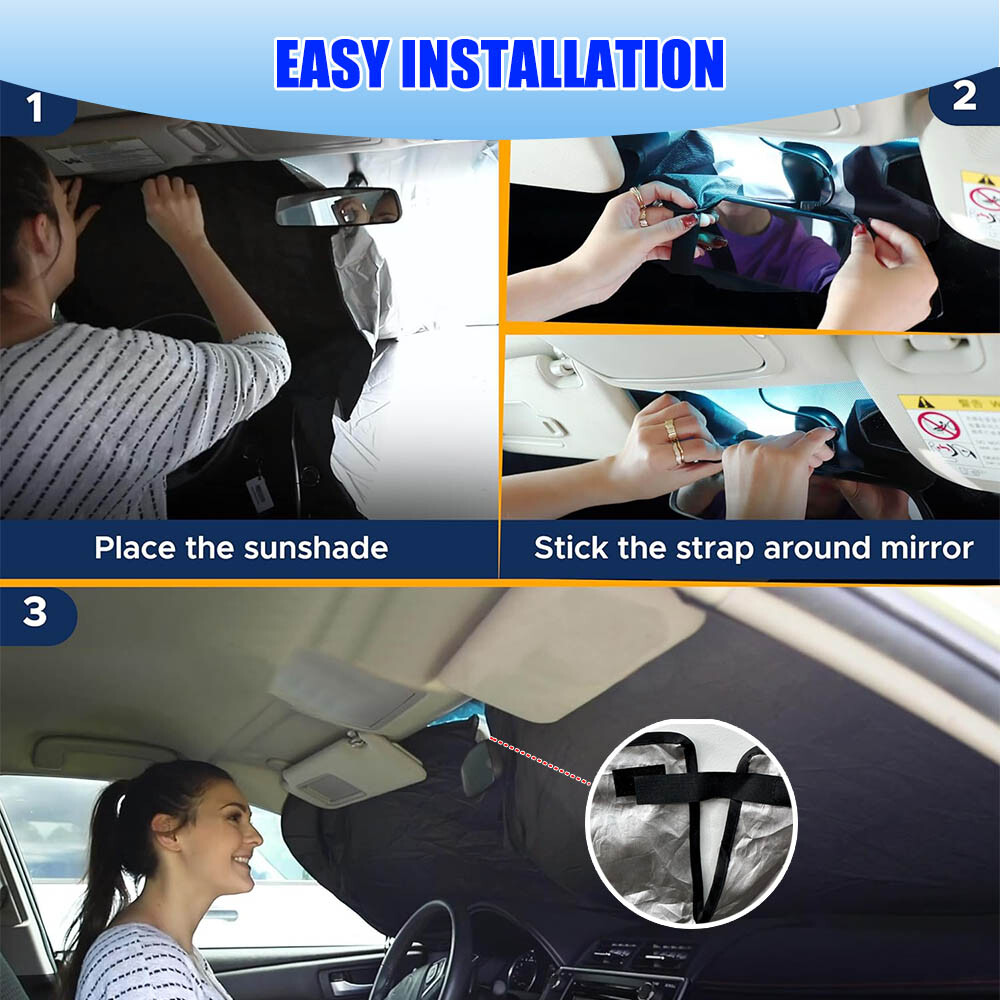 EASY INSTALLATION

1

2

Place the sunshade

Stick the strap around mirror

3