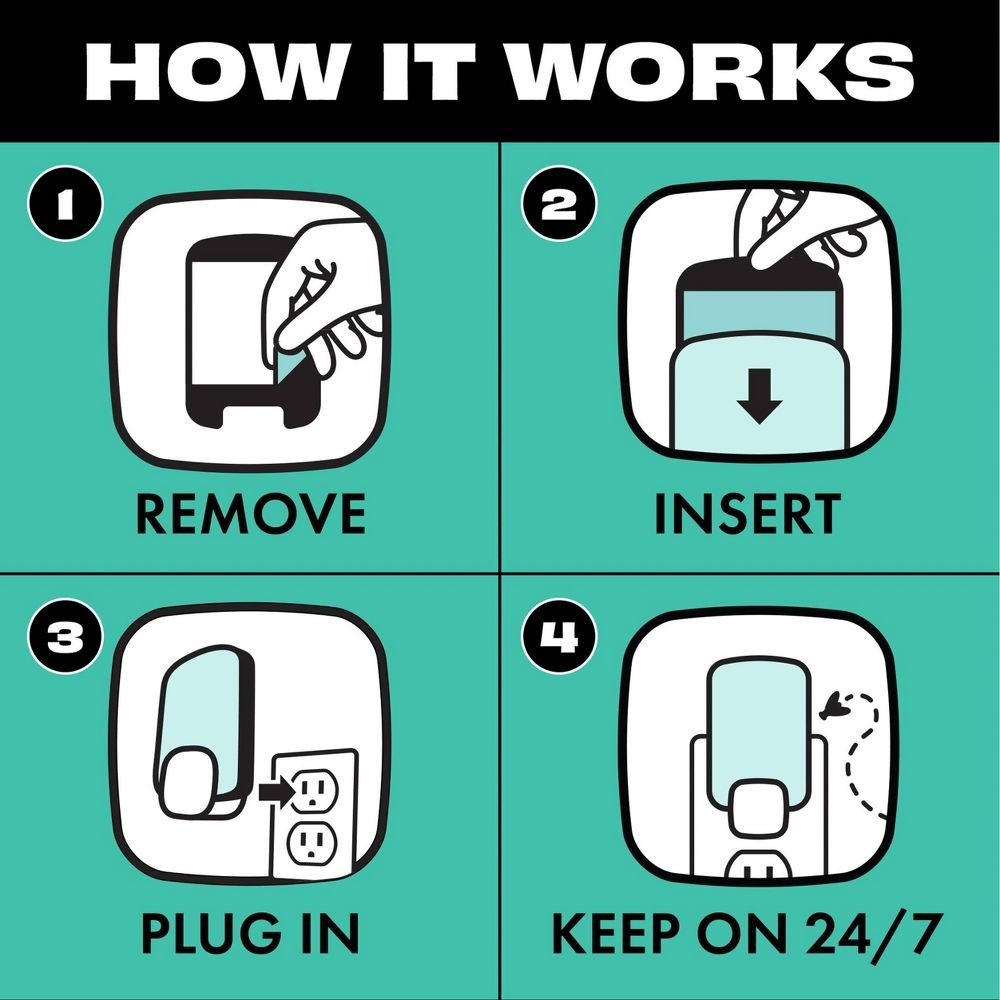 HOW IT WORKS

1

REMOVE

2

INSERT

3

PLUG IN

4

KEEP ON 24/7