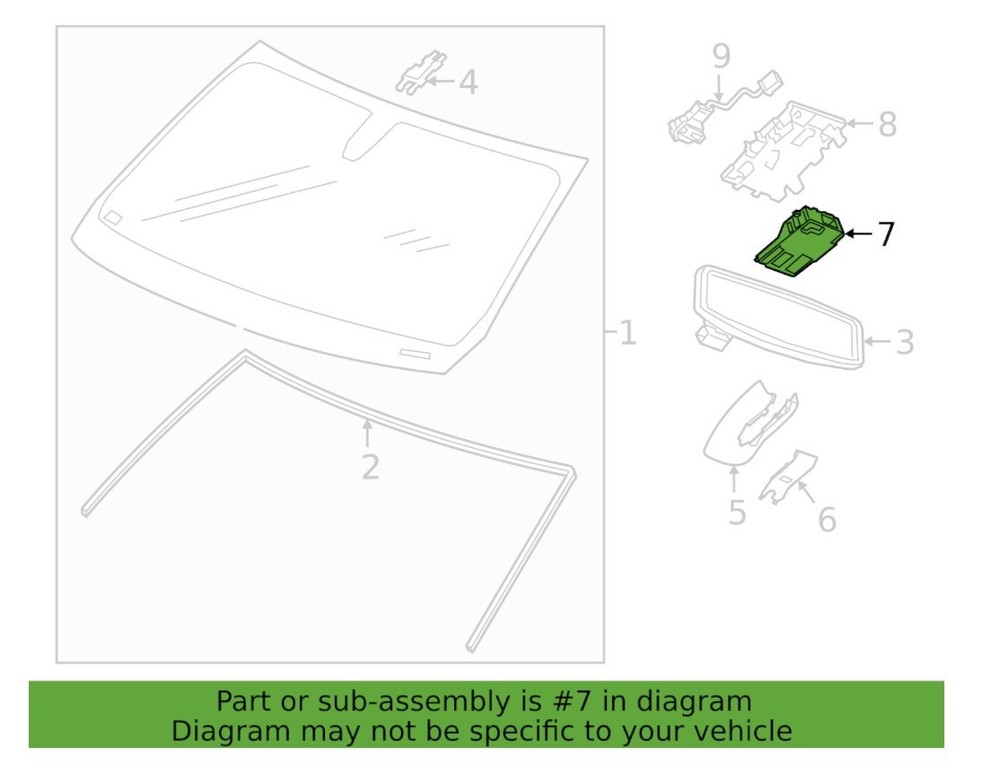 4
9
8
7
1
3
2
5
6

Part or sub-assembly is #7 in diagram
Diagram may not be specific to your vehicle