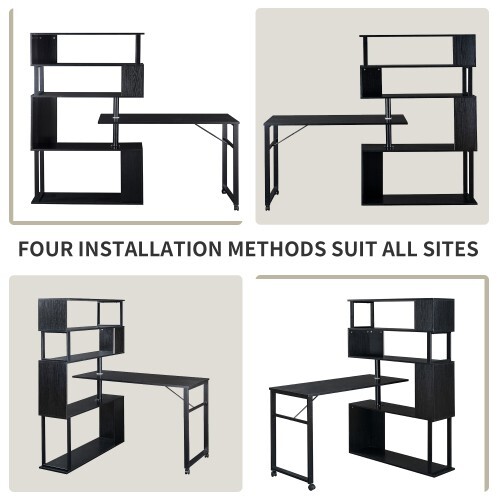 FOUR INSTALLATION METHODS SUIT ALL SITES