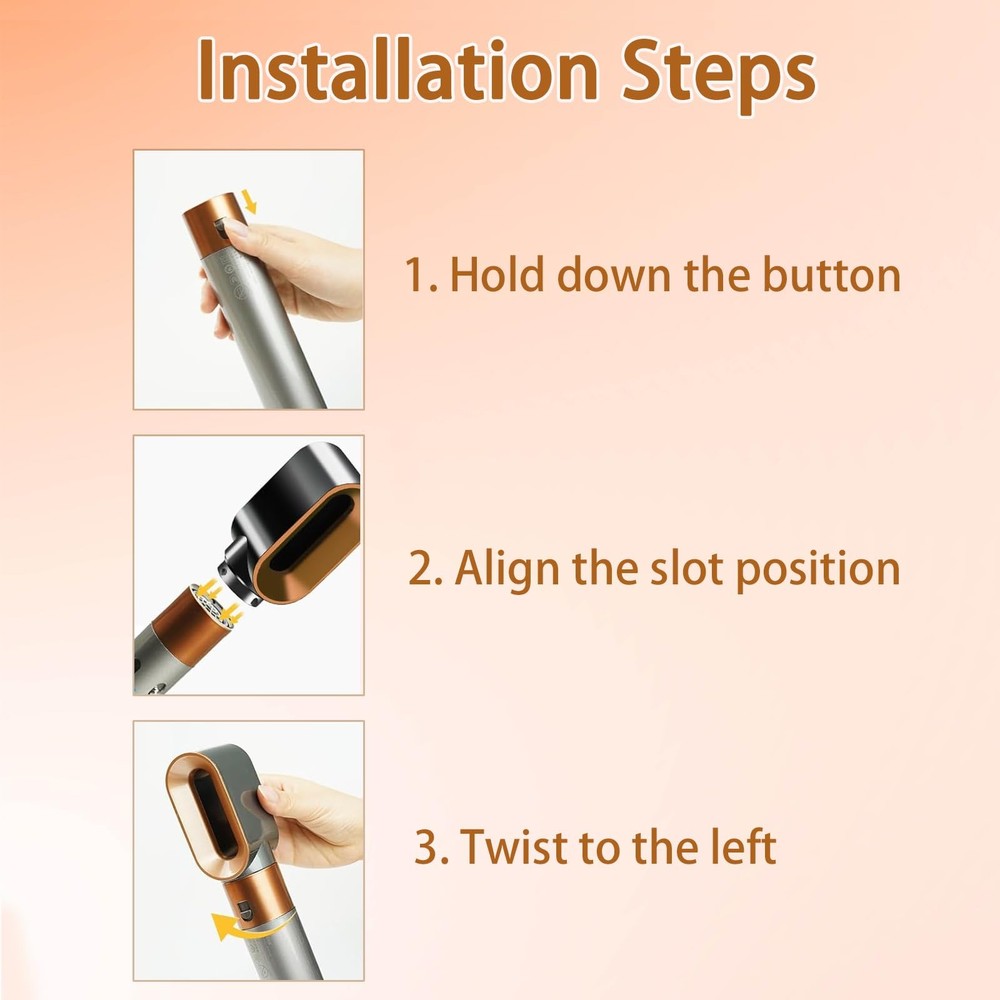 Installation Steps

1. Hold down the button

2. Align the slot position

3. Twist to the left