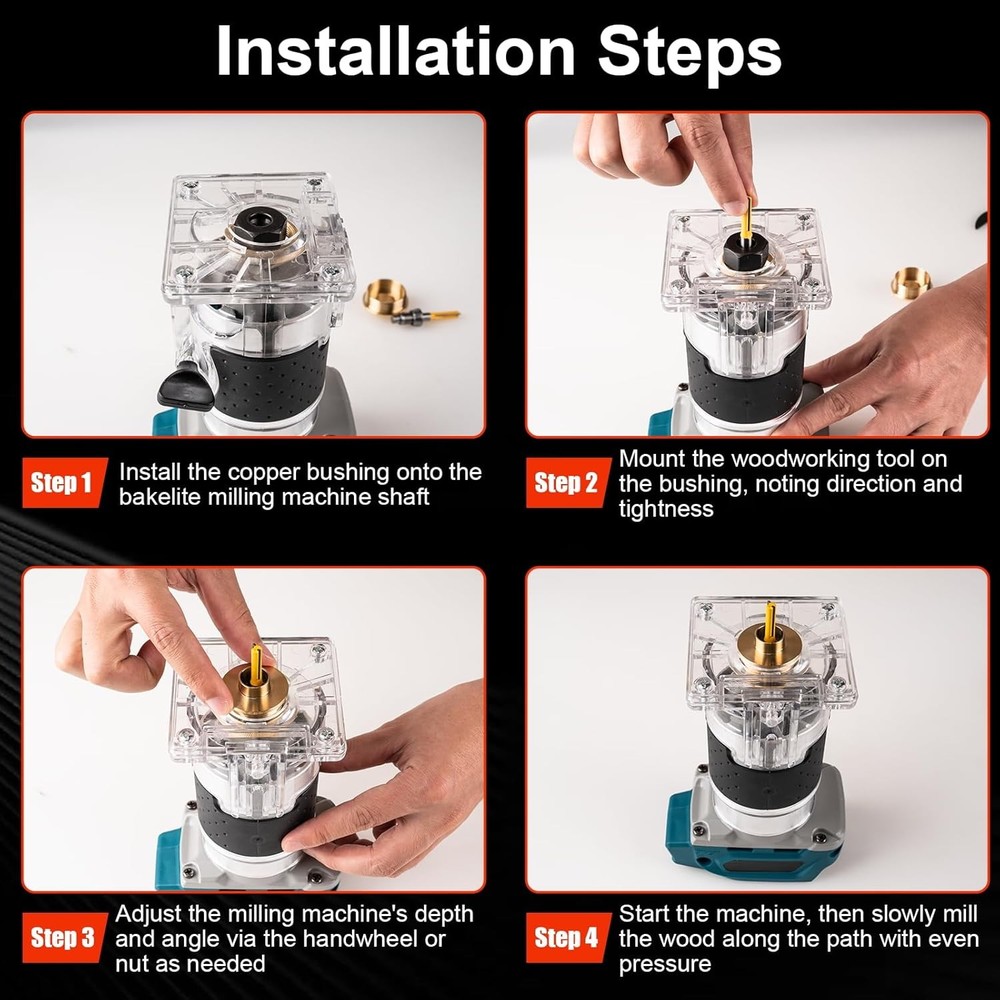 Installation Steps

Step 1 Install the copper bushing onto the bakelite milling machine shaft

Step 2 Mount the woodworking tool on the bushing, noting direction and tightness

Step 3 Adjust the milling machine's depth and angle via the handwheel or nut as needed

Step 4 Start the machine, then slowly mill the wood along the path with even pressure