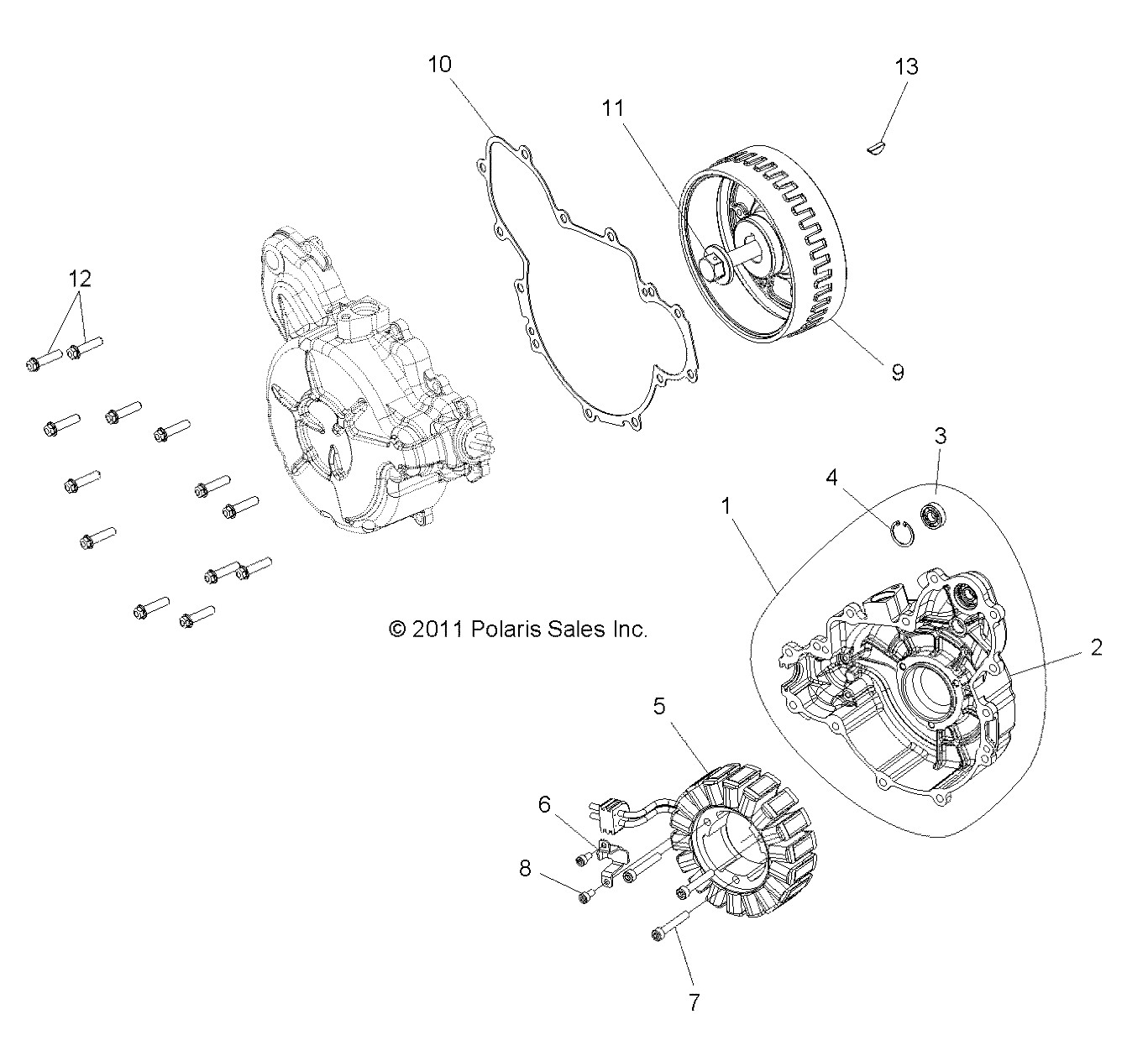 10

13

11

12

9

3

4

1

© 2011 Polaris Sales Inc.

2

5

6

8

7