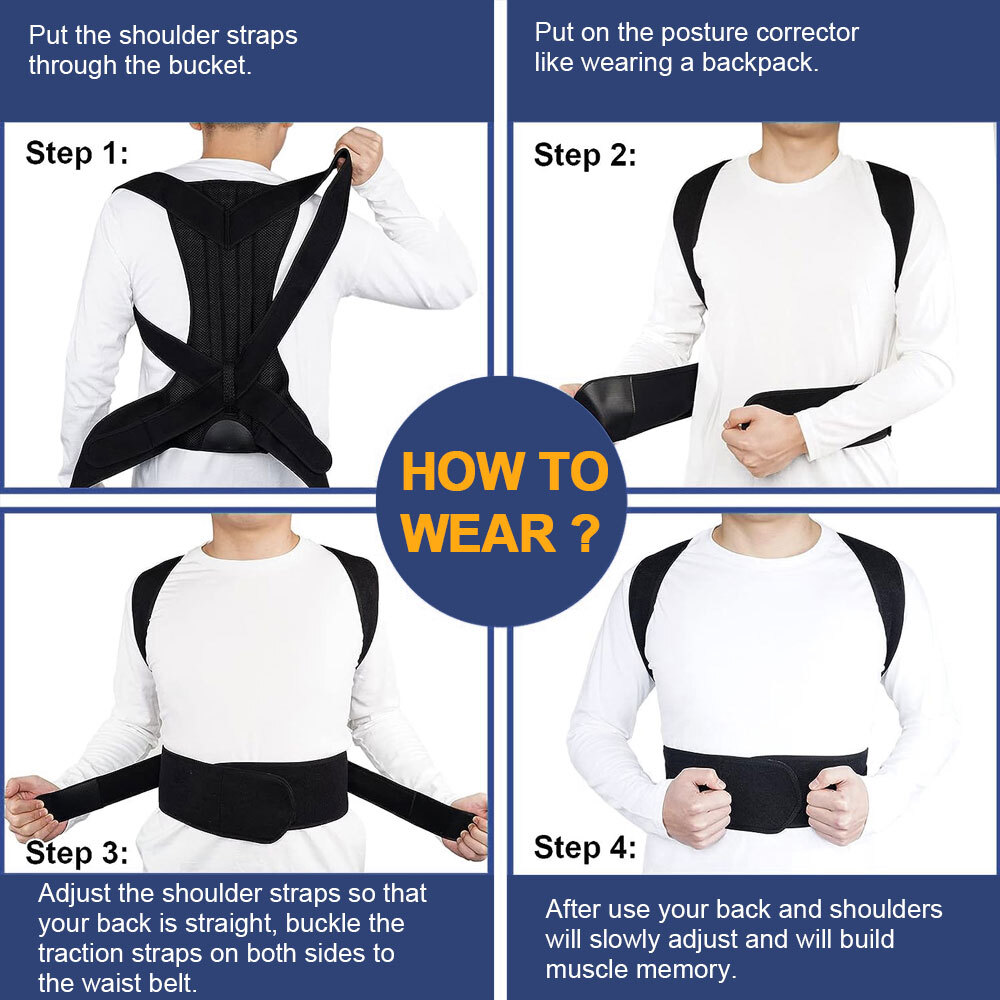 Put the shoulder straps through the bucket.

Step 1:

Put on the posture corrector like wearing a backpack.

Step 2:

HOW TO WEAR ?

Step 3:

Adjust the shoulder straps so that your back is straight, buckle the traction straps on both sides to the waist belt.

Step 4:

After use your back and shoulders will slowly adjust and will build muscle memory.