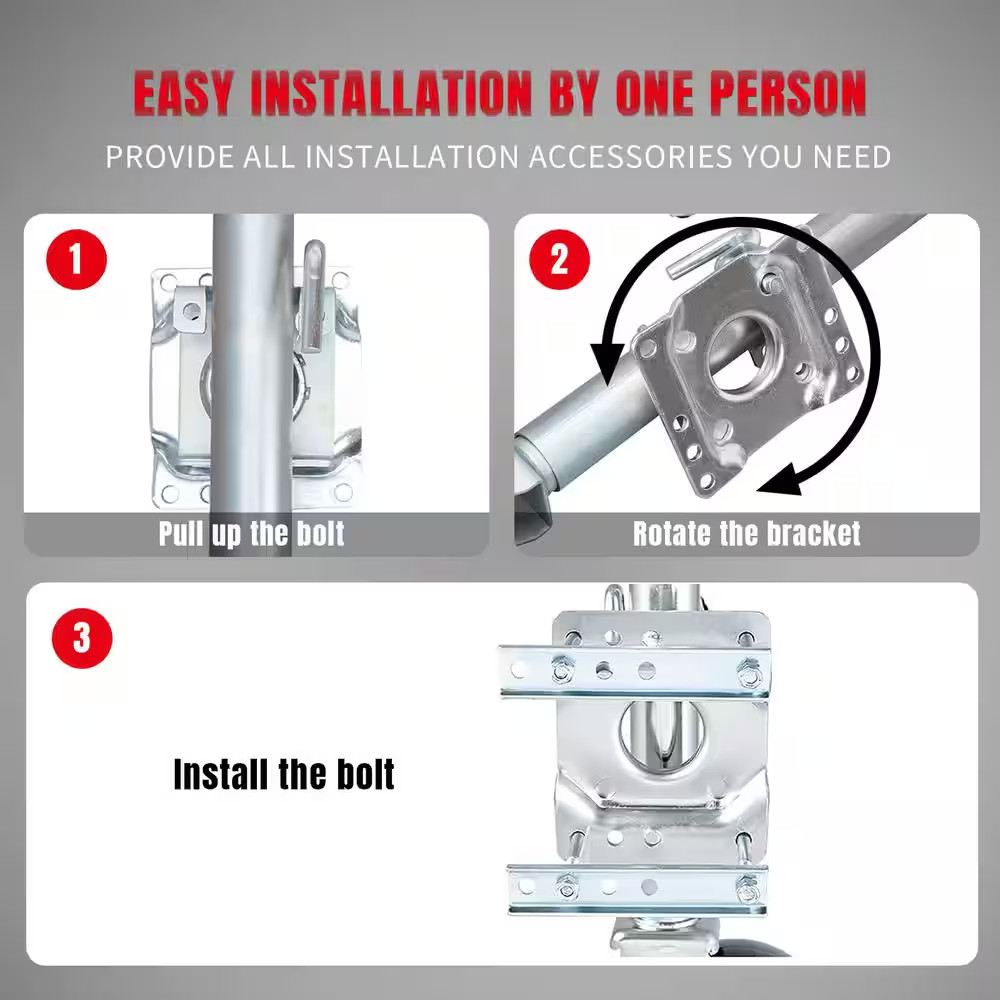 EASY INSTALLATION BY ONE PERSON

PROVIDE ALL INSTALLATION ACCESSORIES YOU NEED

1

Pull up the bolt

2

Rotate the bracket

3

Install the bolt