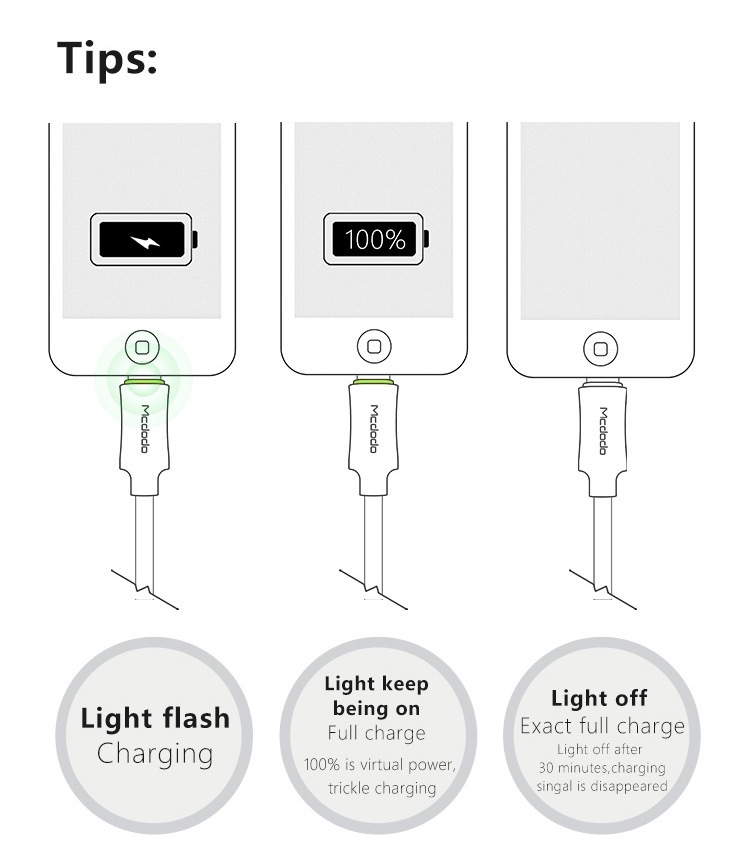 Tips:

100%

Mcdodo

Mcdodo

Mcdodo

Light flash
Charging

Light keep being on
Full charge
100% is virtual power, trickle charging

Light off
Exact full charge
Light off after 30 minutes,charging singal is disappeared