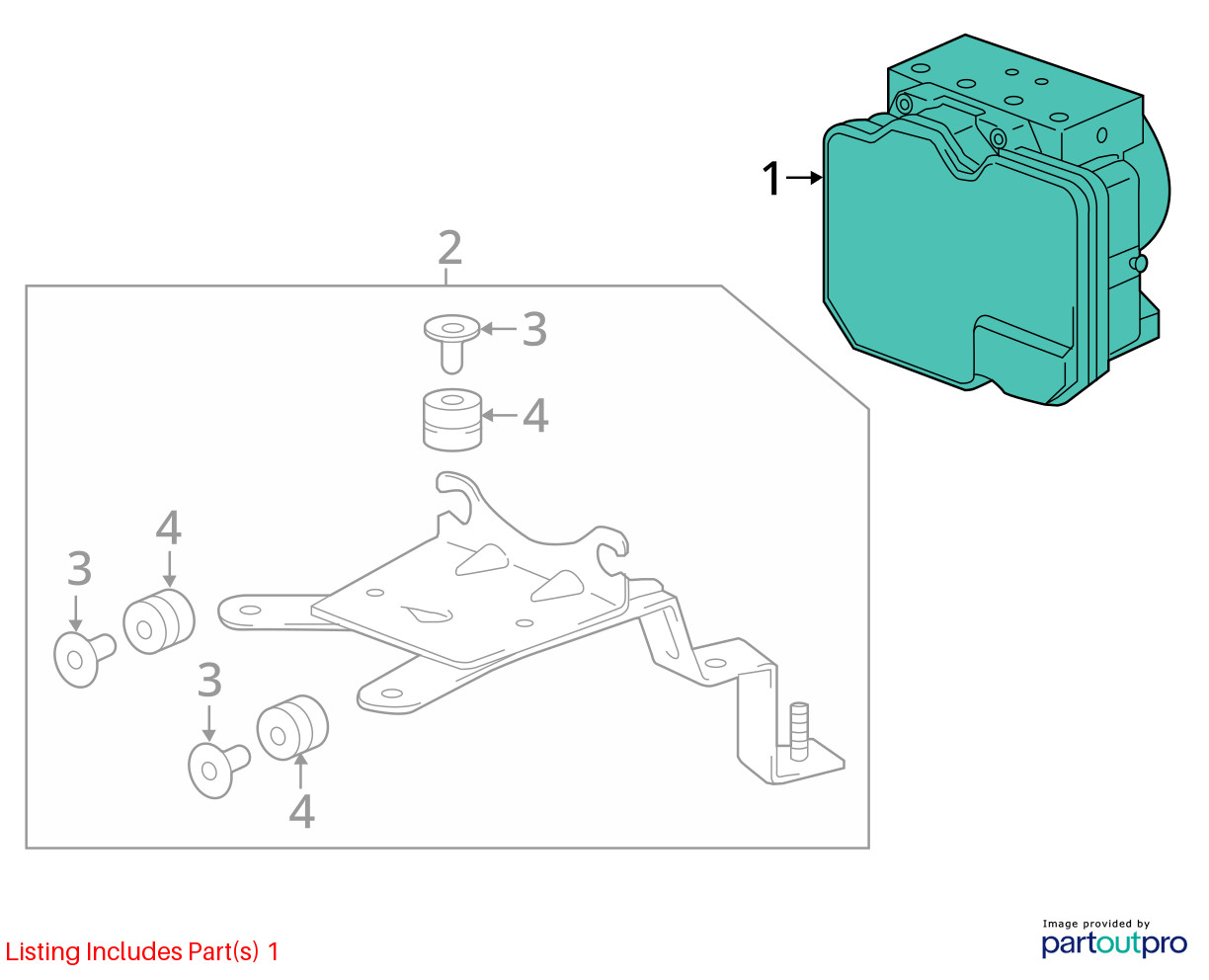 1

2

3

4

4

3

3

4

Listing Includes Part(s) 1

Image provided by
partoutpro